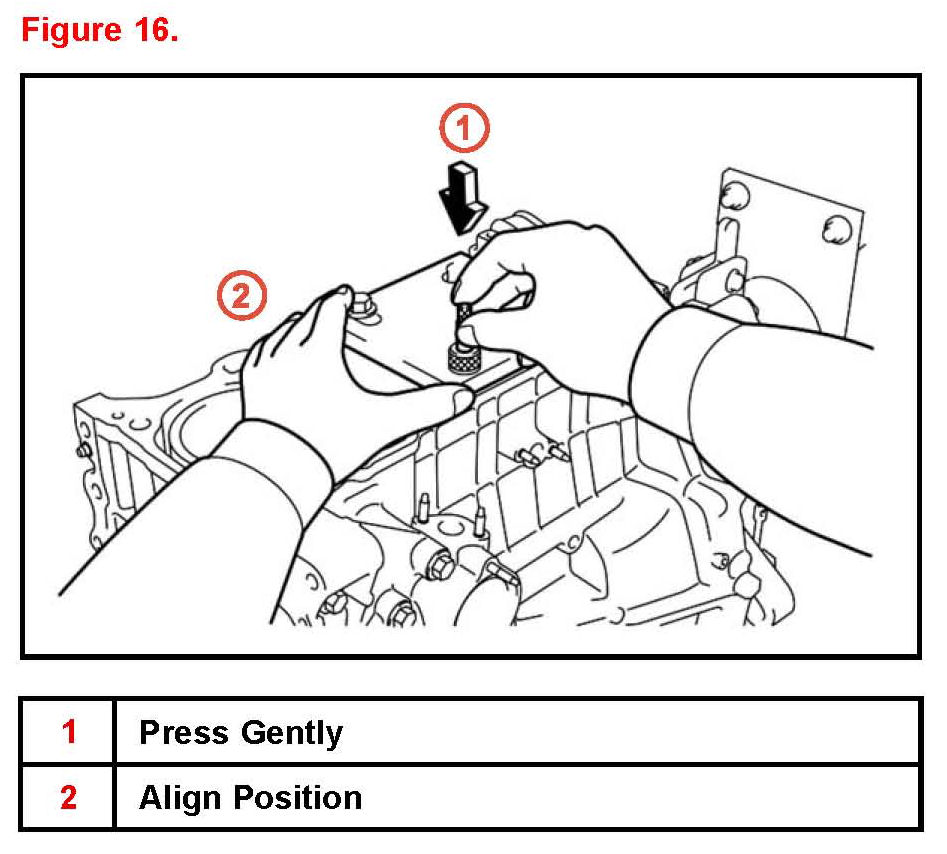 Figure 16.

1

2

| 1 | Press Gently |
|---|---|
| 2 | Align Position |