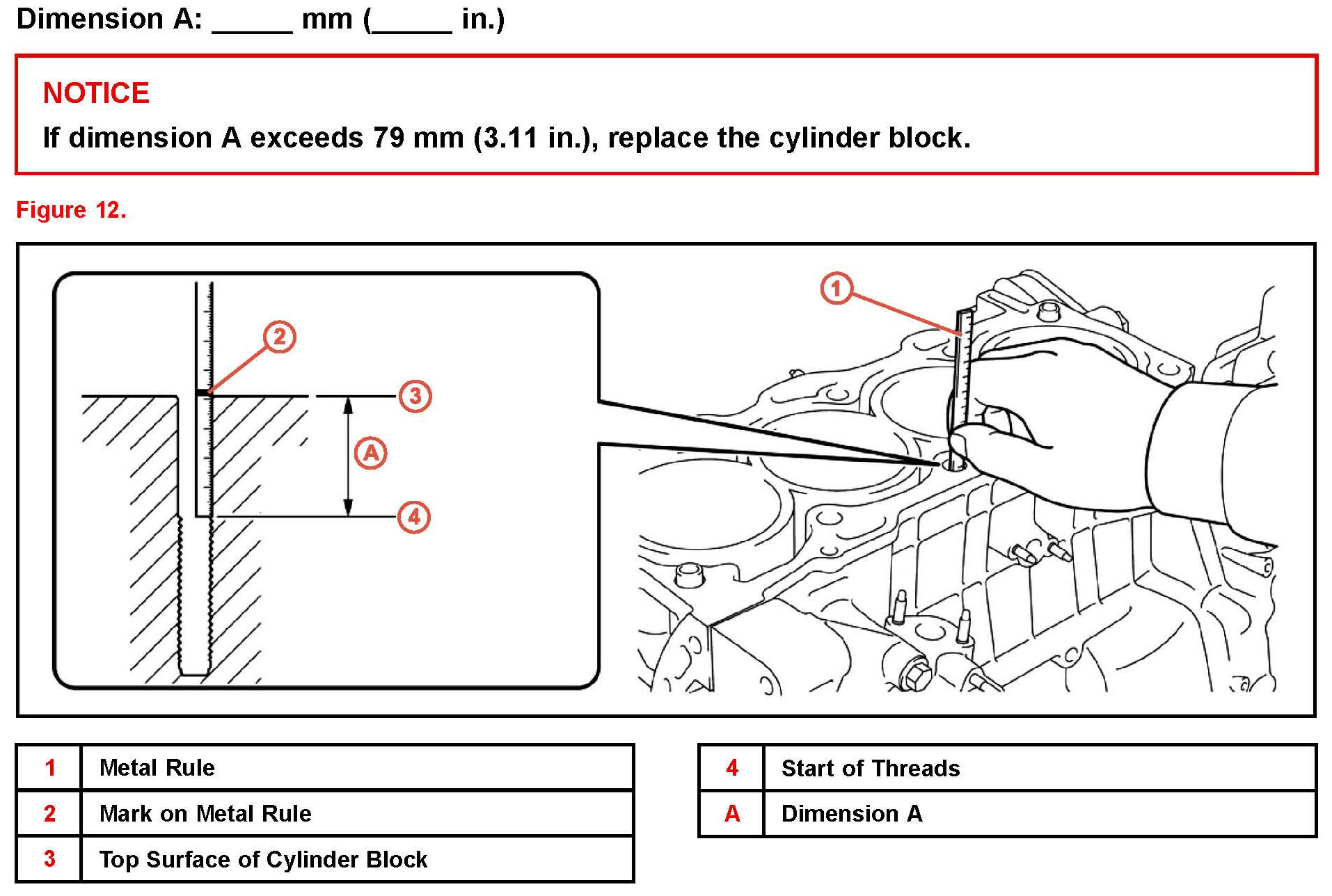 Dimension A: _____ mm (_____ in.)

NOTICE

If dimension A exceeds 79 mm (3.11 in.), replace the cylinder block.

Figure 12.

2

3

A

4

1

| 1 | Metal Rule |
|---|---|
| 2 | Mark on Metal Rule |
| 3 | Top Surface of Cylinder Block |

| 4 | Start of Threads |
|---|---|
| A | Dimension A |