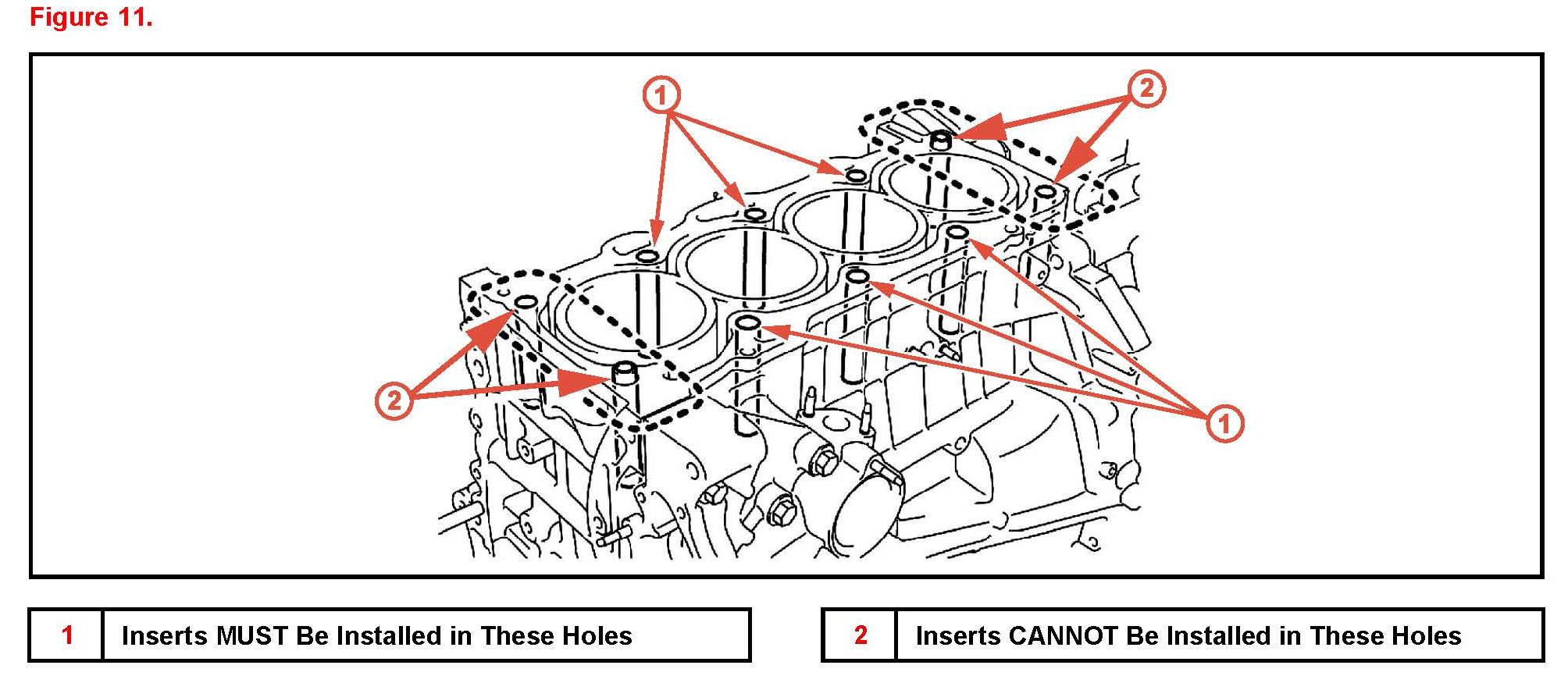 Figure 11.

1

2

2

1

| 1 | Inserts MUST Be Installed in These Holes |
|---|---|

| 2 | Inserts CANNOT Be Installed in These Holes |
|---|---|