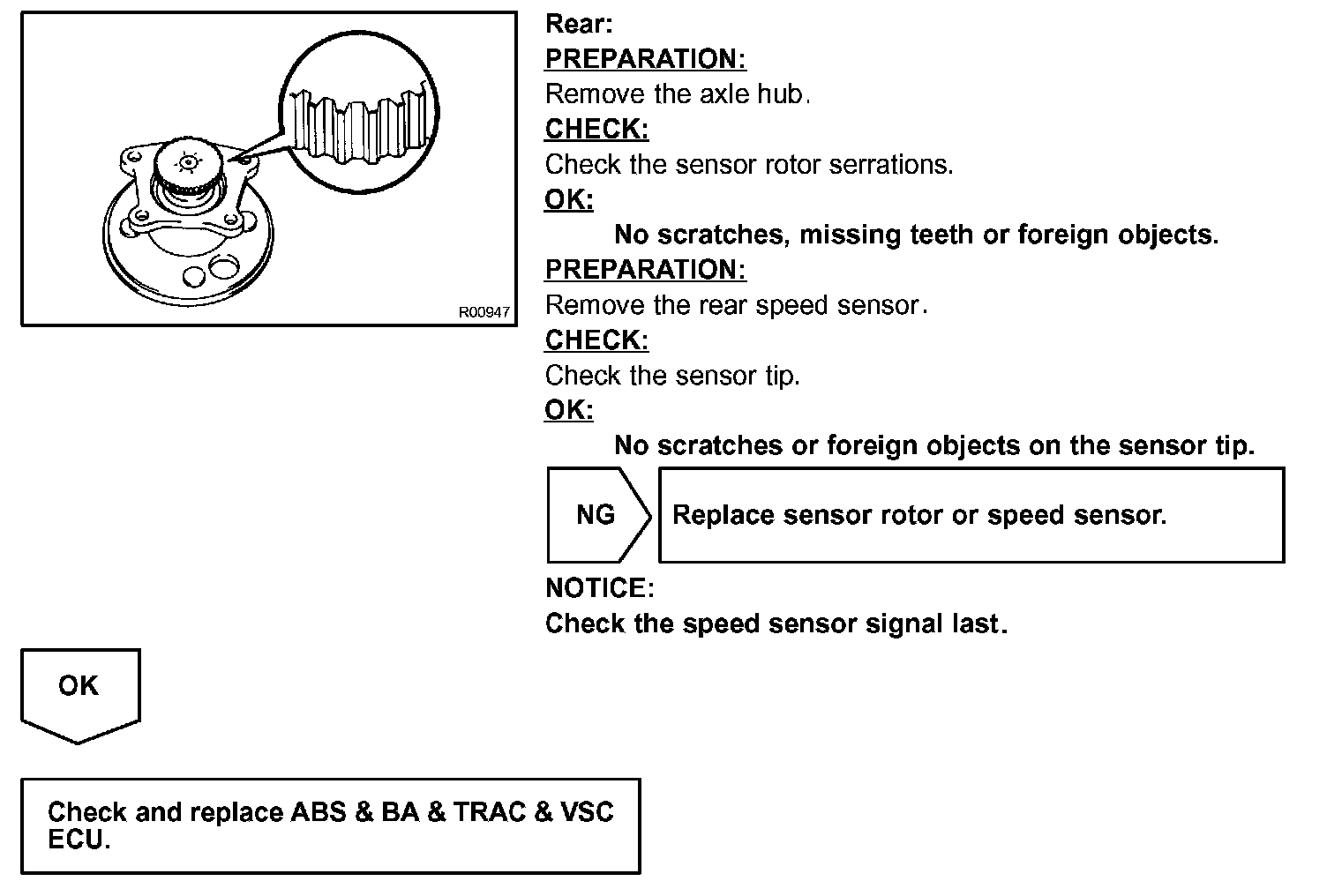 R00947

Rear:
PREPARATION:
Remove the axle hub.
CHECK:
Check the sensor rotor serrations.
OK:
No scratches, missing teeth or foreign objects.
PREPARATION:
Remove the rear speed sensor.
CHECK:
Check the sensor tip.
OK:
No scratches or foreign objects on the sensor tip.

NG

Replace sensor rotor or speed sensor.

NOTICE:
Check the speed sensor signal last.

OK

Check and replace ABS & BA & TRAC & VSC ECU.