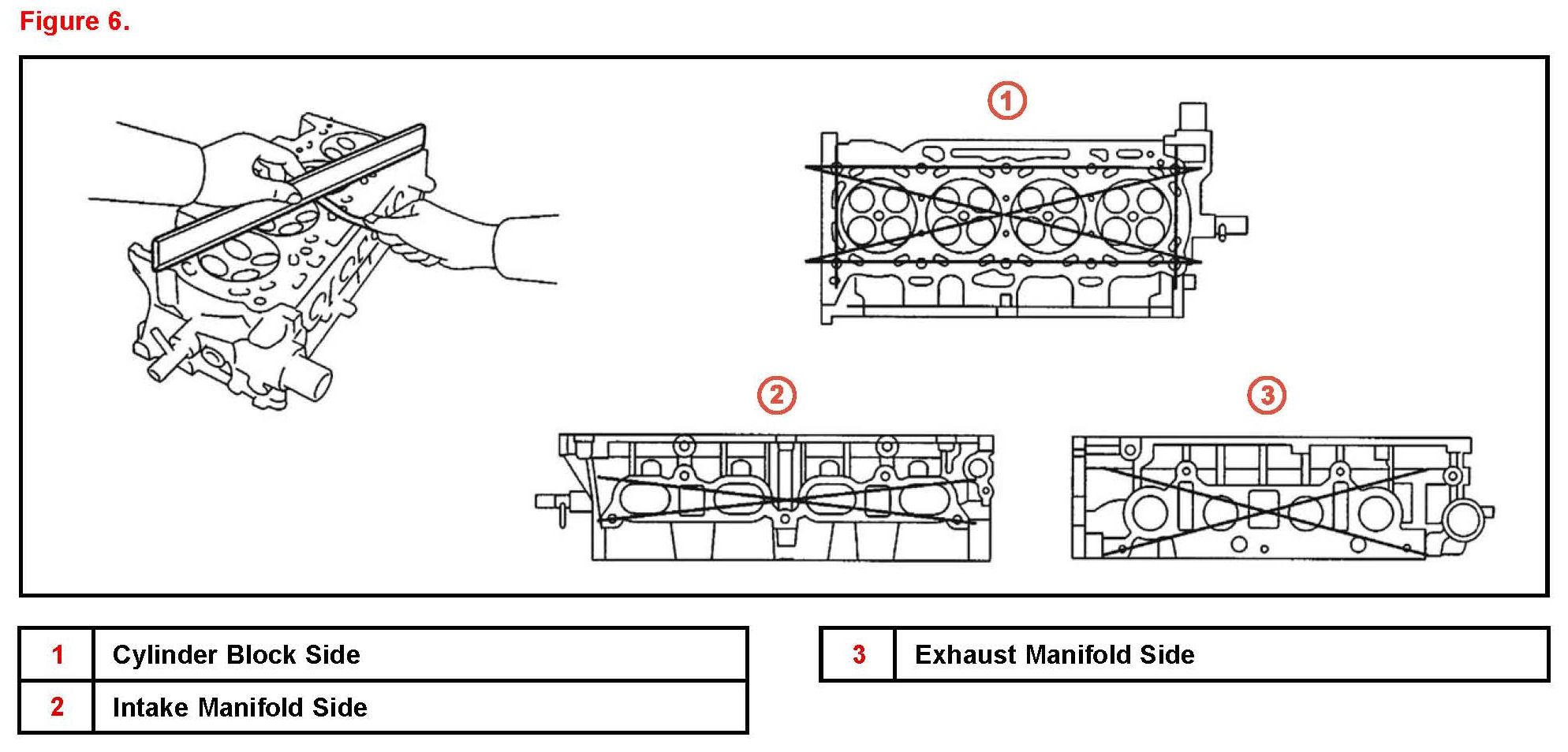 Figure 6.

1

2

3

| 1 | Cylinder Block Side |
|---|---|
| 2 | Intake Manifold Side |

| 3 | Exhaust Manifold Side |
|---|---|