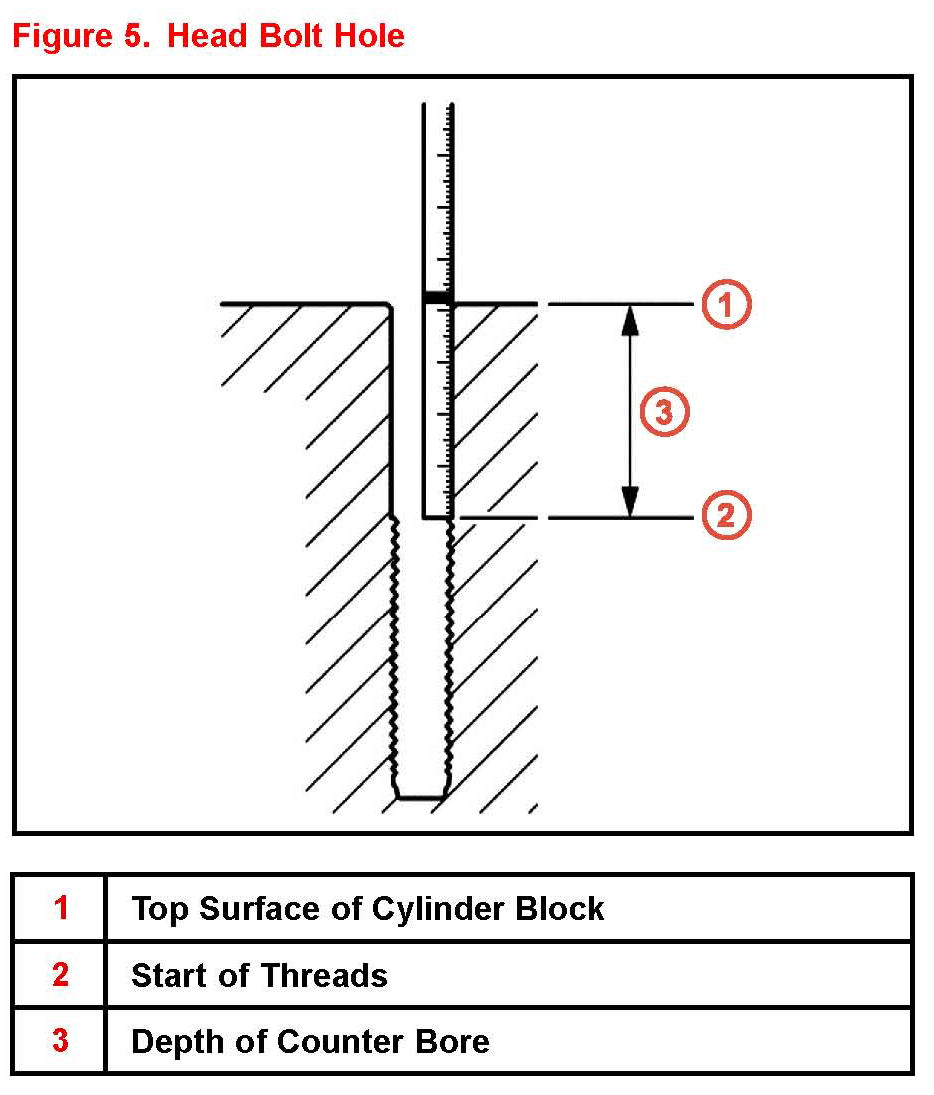 Figure 5. Head Bolt Hole

1

3

2

| 1 | Top Surface of Cylinder Block |
|---|---|
| 2 | Start of Threads |
| 3 | Depth of Counter Bore |