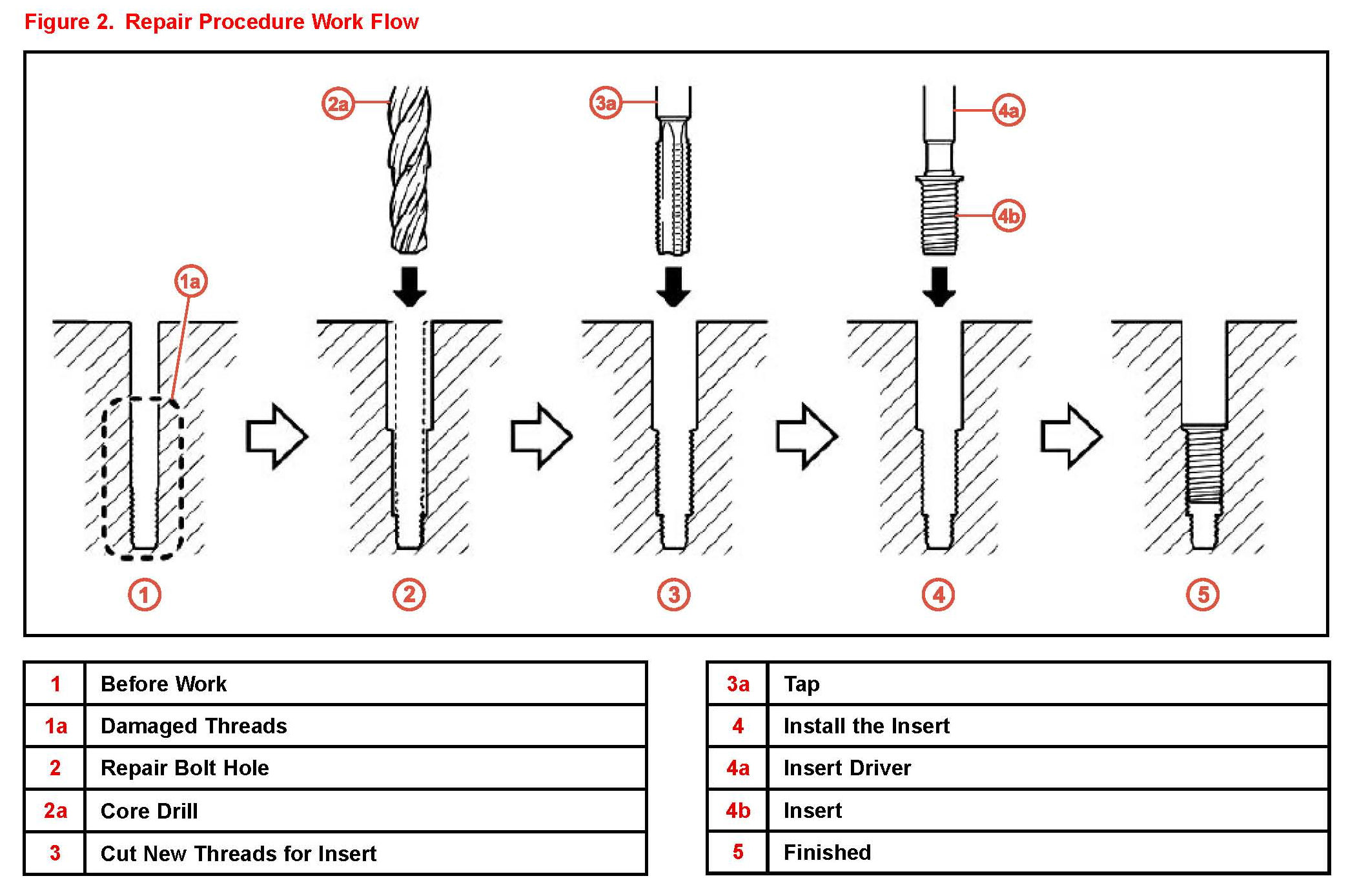 Figure 2. Repair Procedure Work Flow

2a

3a

4a

4b

1a

1

2

3

4

5

| 1 | Before Work |
|---|---|
| 1a | Damaged Threads |
| 2 | Repair Bolt Hole |
| 2a | Core Drill |
| 3 | Cut New Threads for Insert |

| 3a | Tap |
|---|---|
| 4 | Install the Insert |
| 4a | Insert Driver |
| 4b | Insert |
| 5 | Finished |