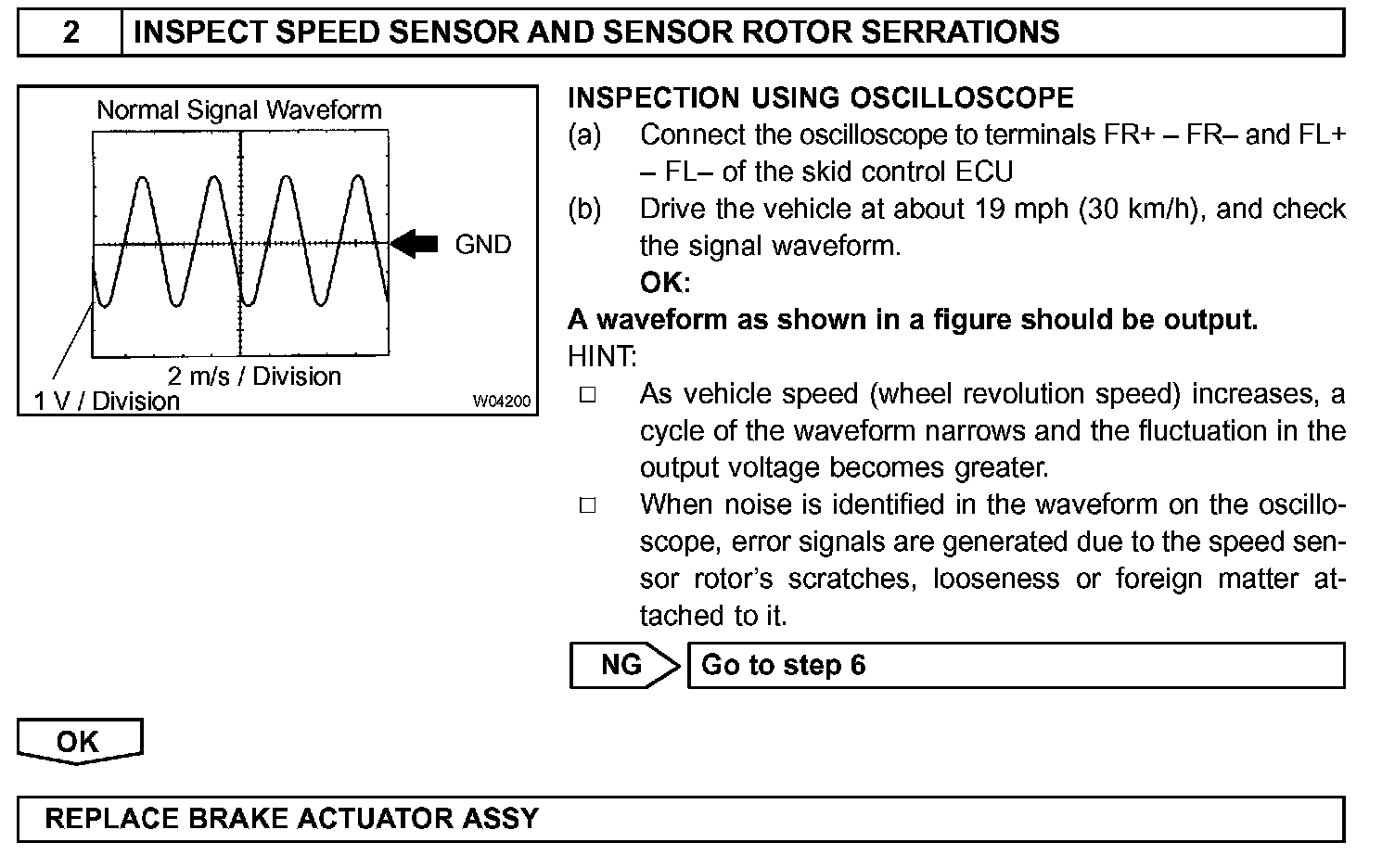 2 INSPECT SPEED SENSOR AND SENSOR ROTOR SERRATIONS

Normal Signal Waveform

GND

2 m/s / Division

1 V / Division

W04200

INSPECTION USING OSCILLOSCOPE

(a) Connect the oscilloscope to terminals FR+ – FR– and FL+ – FL– of the skid control ECU

(b) Drive the vehicle at about 19 mph (30 km/h), and check the signal waveform.

OK:

A waveform as shown in a figure should be output.

HINT:

□ As vehicle speed (wheel revolution speed) increases, a cycle of the waveform narrows and the fluctuation in the output voltage becomes greater.

□ When noise is identified in the waveform on the oscilloscope, error signals are generated due to the speed sensor rotor's scratches, looseness or foreign matter attached to it.

NG Go to step 6

OK

REPLACE BRAKE ACTUATOR ASSY