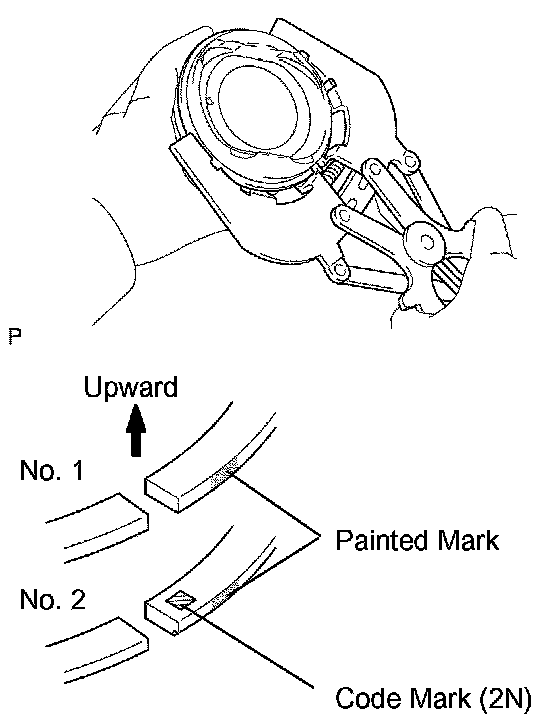 P

Upward

No. 1

Painted Mark

No. 2

Code Mark (2N)