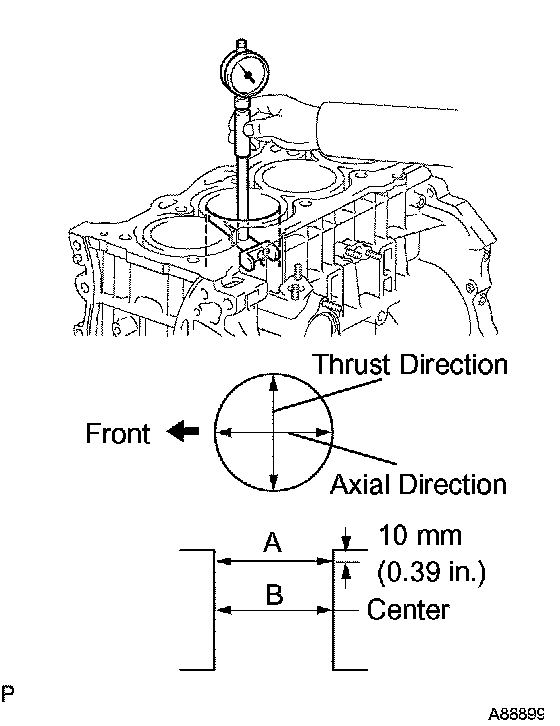 Thrust Direction

Front

Axial Direction

A

10 mm (0.39 in.)

B

Center

P

A88899