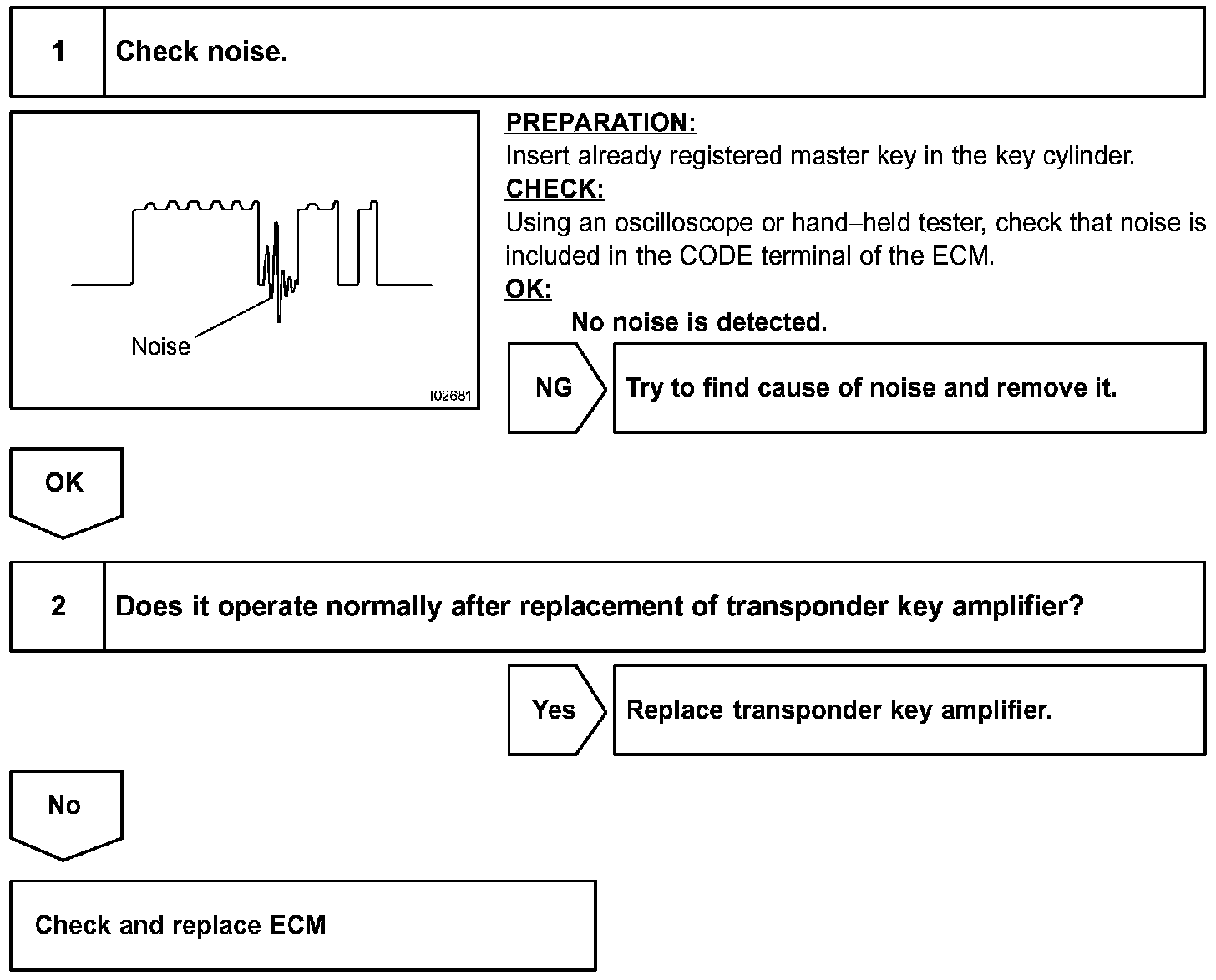 1 Check noise.

Noise

I02681

PREPARATION:
Insert already registered master key in the key cylinder.
CHECK:
Using an oscilloscope or hand–held tester, check that noise is included in the CODE terminal of the ECM.
OK:
No noise is detected.

NG Try to find cause of noise and remove it.

OK

2 Does it operate normally after replacement of transponder key amplifier?

Yes Replace transponder key amplifier.

No

Check and replace ECM