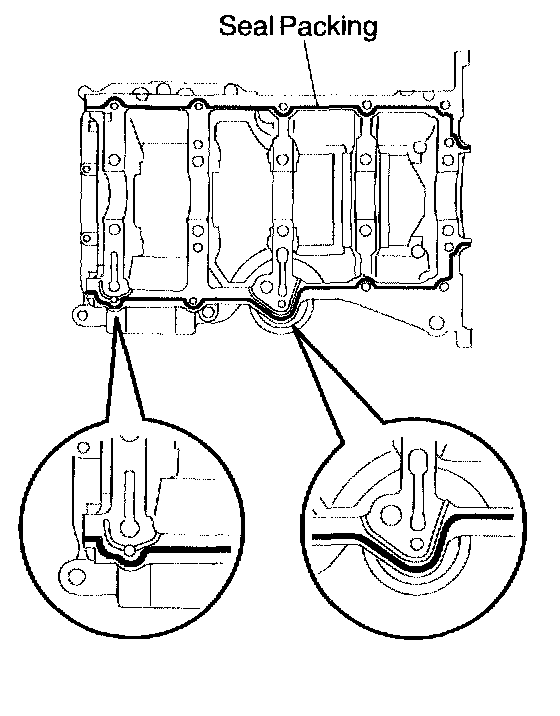 Seal Packing