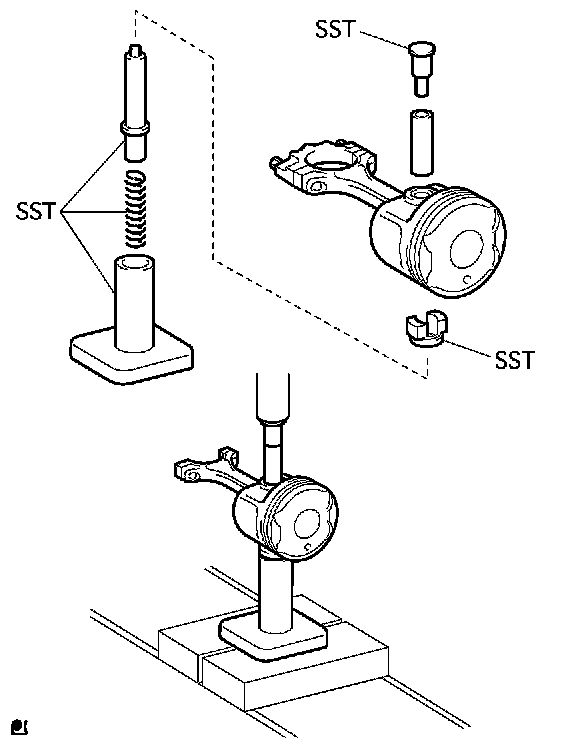 SST

SST

SST