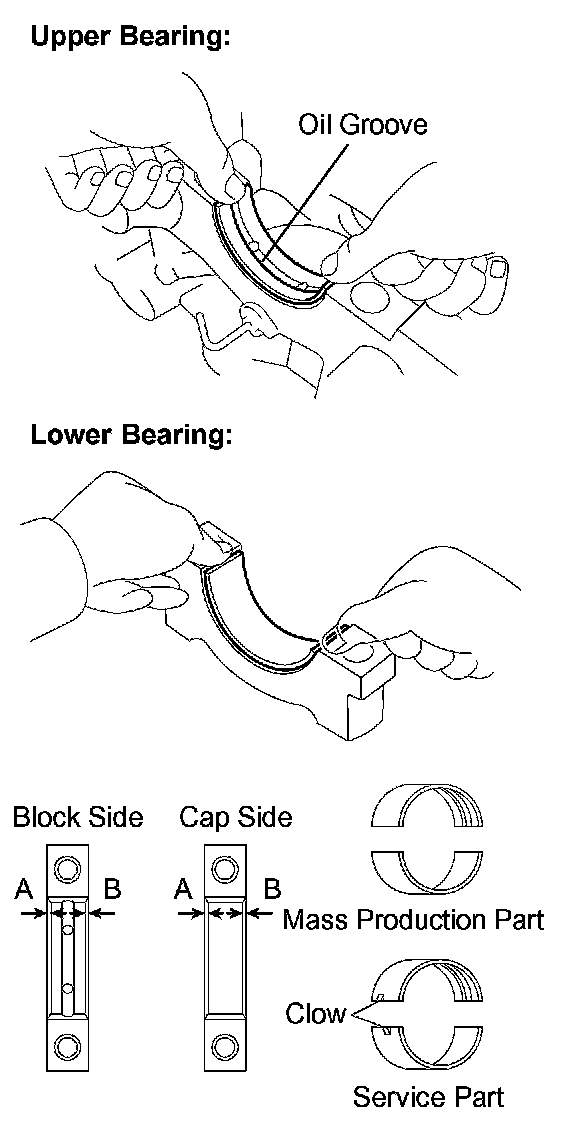 Upper Bearing:

Oil Groove

Lower Bearing:

Block Side

A

B

Cap Side

A

B

Mass Production Part

Clow

Service Part