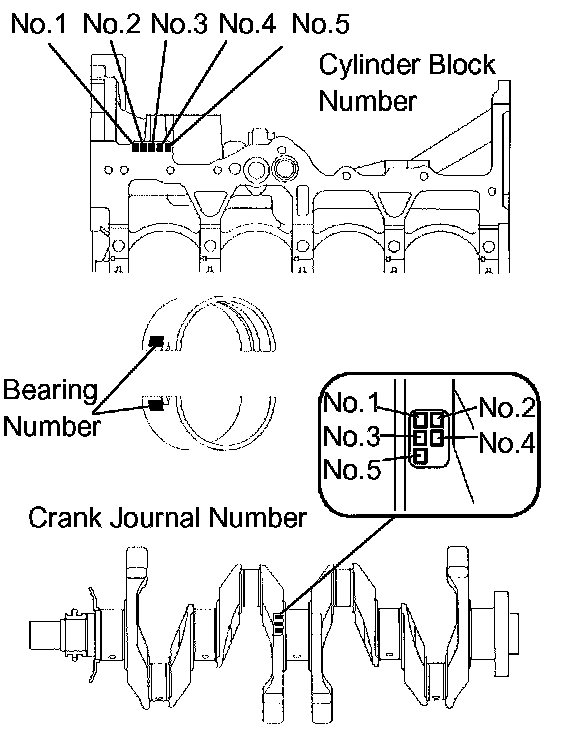 No.1 No.2 No.3 No.4 No.5

Cylinder Block Number

Bearing Number

No.1 No.2
No.3 No.4
No.5

Crank Journal Number