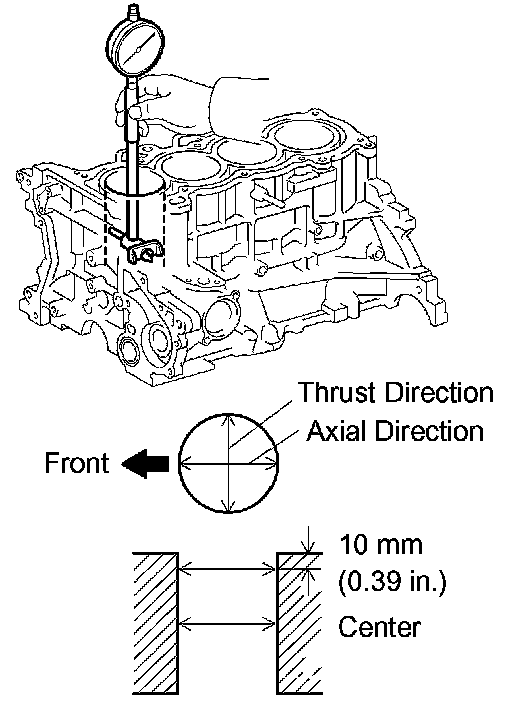 Thrust Direction
Axial Direction
Front
10 mm
(0.39 in.)
Center