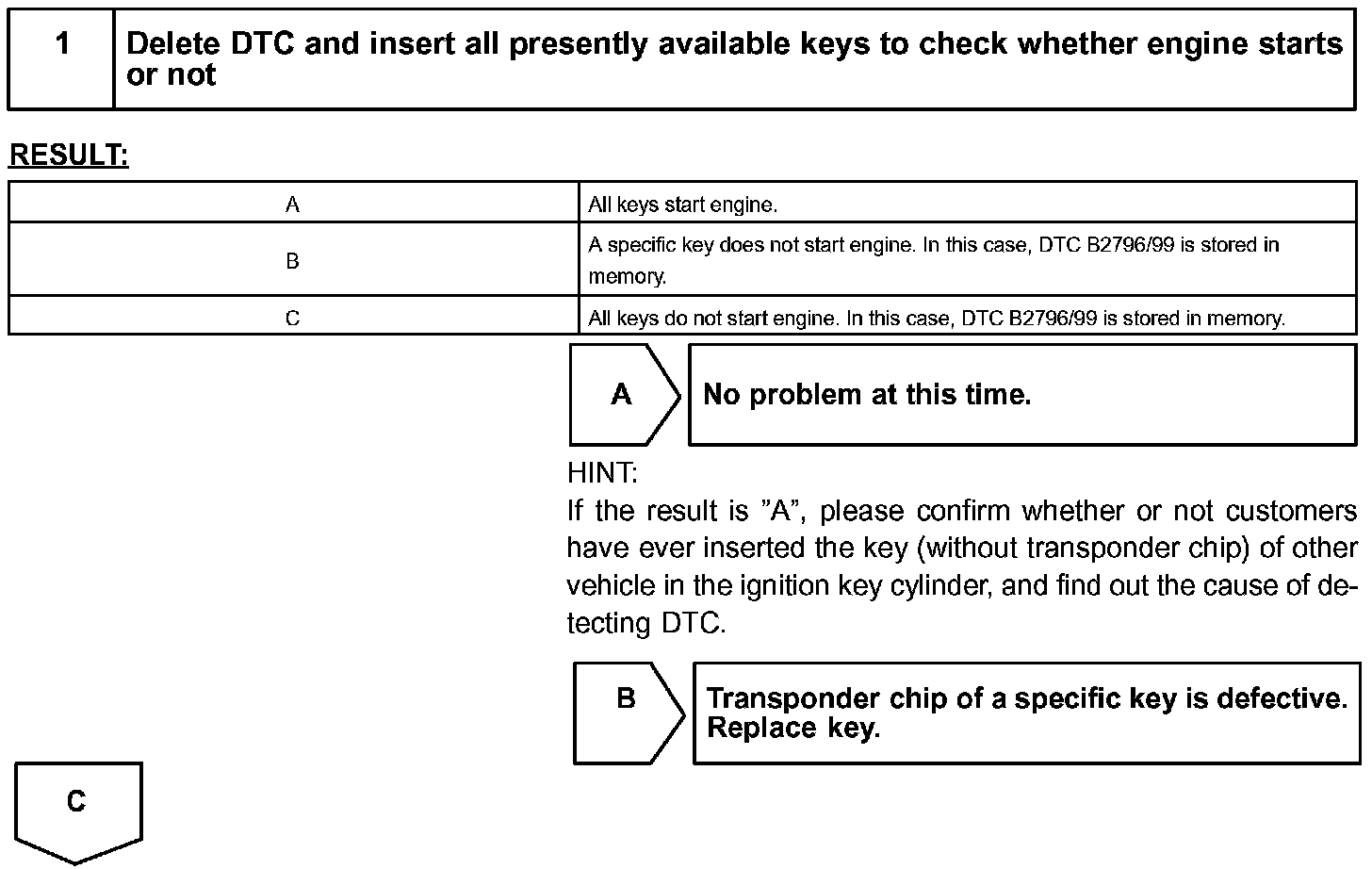 1 Delete DTC and insert all presently available keys to check whether engine starts or not

RESULT:

| A | All keys start engine. |
|---|---|
| B | A specific key does not start engine. In this case, DTC B2796/99 is stored in memory. |
| C | All keys do not start engine. In this case, DTC B2796/99 is stored in memory. |

A

No problem at this time.

HINT:
If the result is ”A”, please confirm whether or not customers have ever inserted the key (without transponder chip) of other vehicle in the ignition key cylinder, and find out the cause of detecting DTC.

B

Transponder chip of a specific key is defective. Replace key.

C