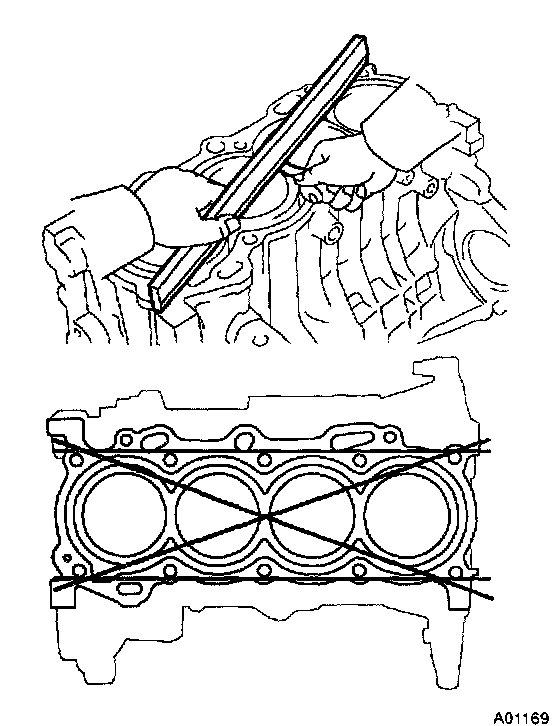 A01169