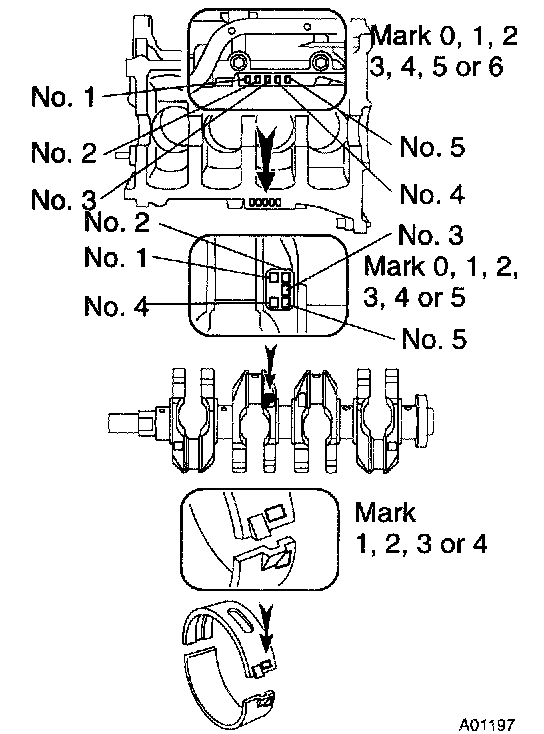 Mark 0, 1, 2
3, 4, 5 or 6

No. 1

No. 2

No. 3

No. 5

No. 4

No. 2

No. 1

No. 4

No. 3

Mark 0, 1, 2,
3, 4 or 5

No. 5

Mark
1, 2, 3 or 4

A01197