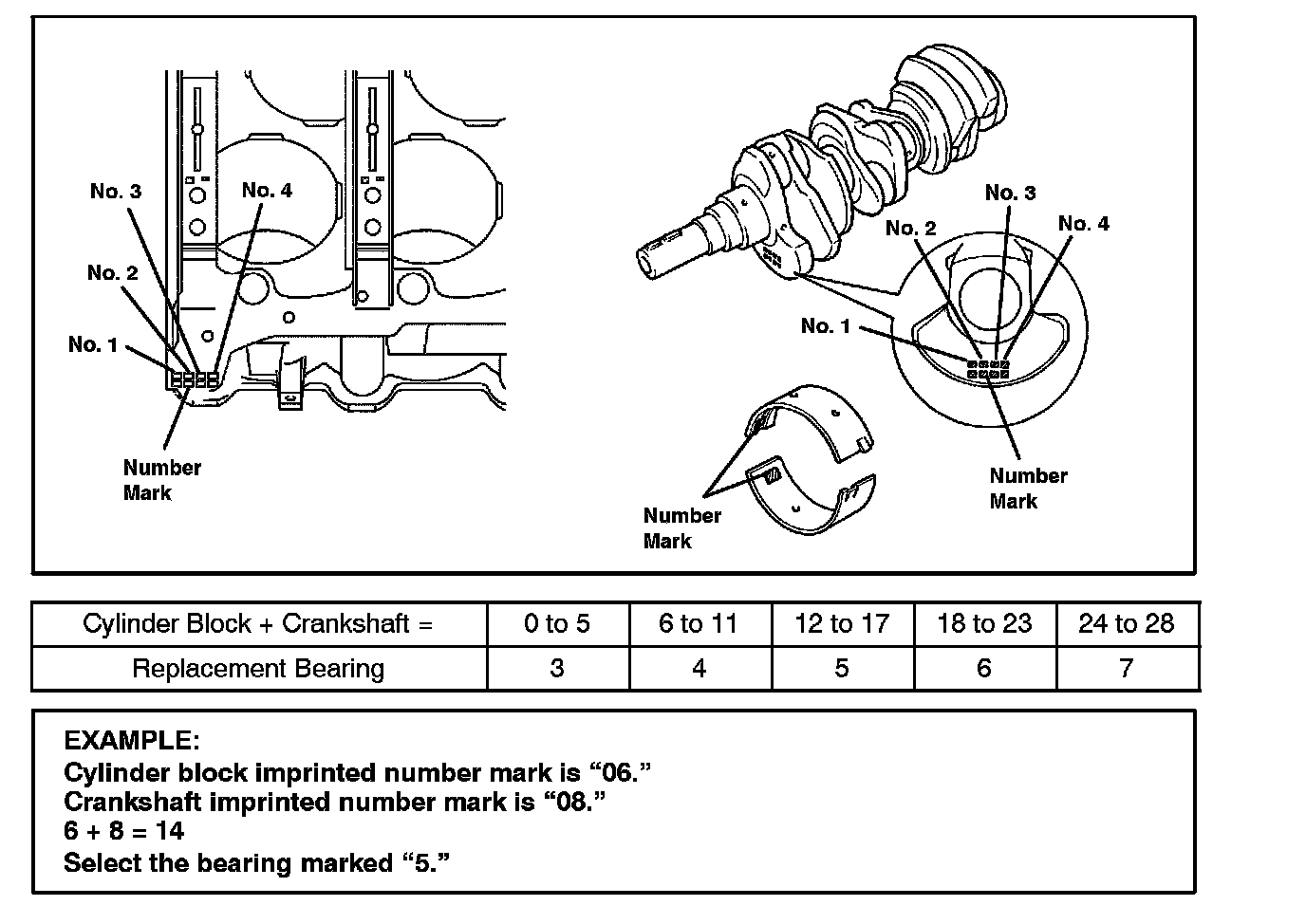 No. 3
No. 4
No. 2
No. 1
Number Mark

No. 3
No. 2
No. 4
No. 1
Number Mark
Number Mark

| Cylinder Block + Crankshaft = | 0 to 5 | 6 to 11 | 12 to 17 | 18 to 23 | 24 to 28 |
|---|---|---|---|---|---|
| Replacement Bearing | 3 | 4 | 5 | 6 | 7 |

EXAMPLE:
Cylinder block imprinted number mark is “06.”
Crankshaft imprinted number mark is “08.”
6 + 8 = 14
Select the bearing marked “5.”