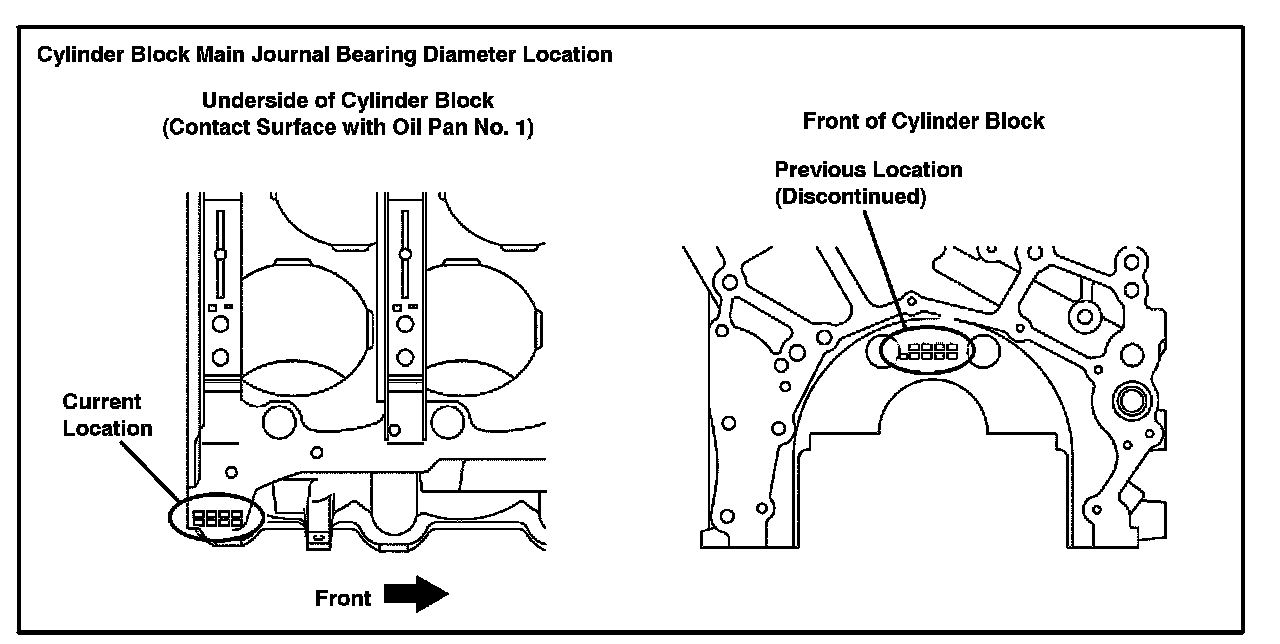 Cylinder Block Main Journal Bearing Diameter Location

Underside of Cylinder Block
(Contact Surface with Oil Pan No. 1)

Current Location

Front

Front of Cylinder Block

Previous Location
(Discontinued)