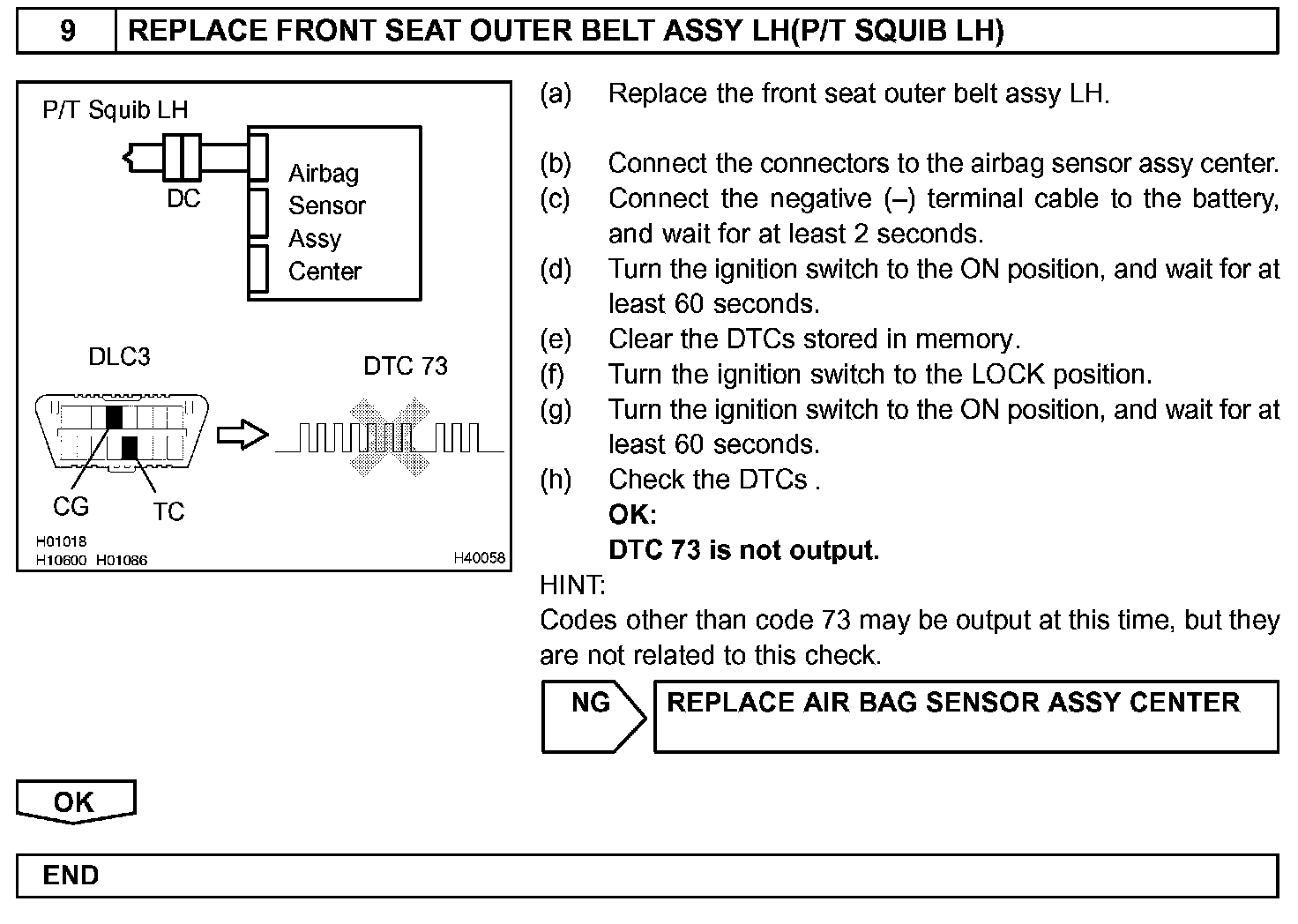 9 REPLACE FRONT SEAT OUTER BELT ASSY LH(P/T SQUIB LH)

P/T Squib LH

DC

Airbag Sensor Assy Center

DLC3

DTC 73

CG

TC

H01018
H10600 H01086

H40058

(a) Replace the front seat outer belt assy LH.

(b) Connect the connectors to the airbag sensor assy center.
(c) Connect the negative (–) terminal cable to the battery, and wait for at least 2 seconds.
(d) Turn the ignition switch to the ON position, and wait for at least 60 seconds.
(e) Clear the DTCs stored in memory.
(f) Turn the ignition switch to the LOCK position.
(g) Turn the ignition switch to the ON position, and wait for at least 60 seconds.
(h) Check the DTCs .
OK:
DTC 73 is not output.

HINT:
Codes other than code 73 may be output at this time, but they are not related to this check.

NG

REPLACE AIR BAG SENSOR ASSY CENTER

OK

END