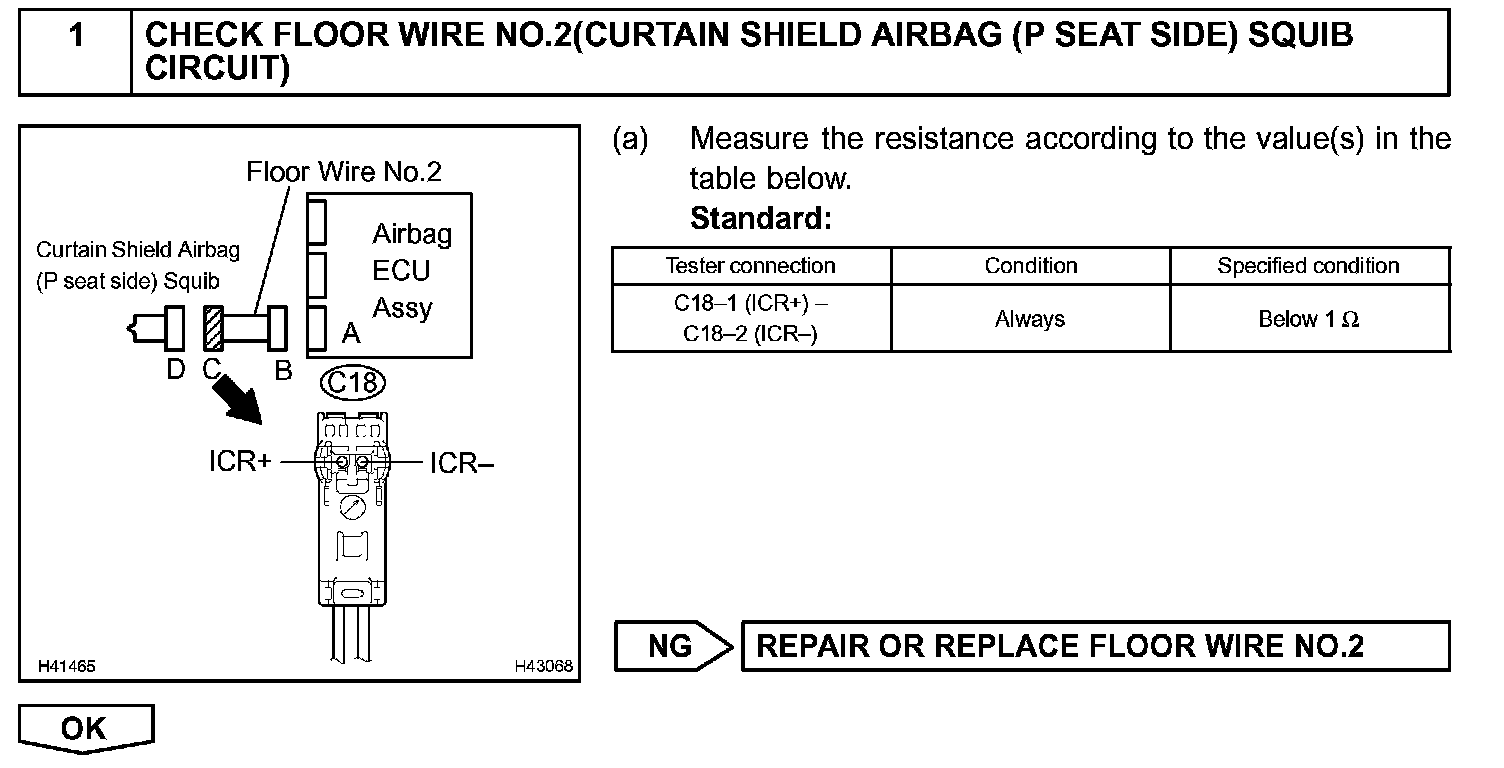 1 CHECK FLOOR WIRE NO.2(CURTAIN SHIELD AIRBAG (P SEAT SIDE) SQUIB CIRCUIT)

Floor Wire No.2
Curtain Shield Airbag (P seat side) Squib
Airbag ECU Assy
D C B A
C18
ICR+ ICR–
H41465 H43068

(a) Measure the resistance according to the value(s) in the table below.
Standard:

| Tester connection | Condition | Specified condition |
|---|---|---|
| C18–1 (ICR+) – C18–2 (ICR–) | Always | Below 1 Ω |

NG REPAIR OR REPLACE FLOOR WIRE NO.2

OK