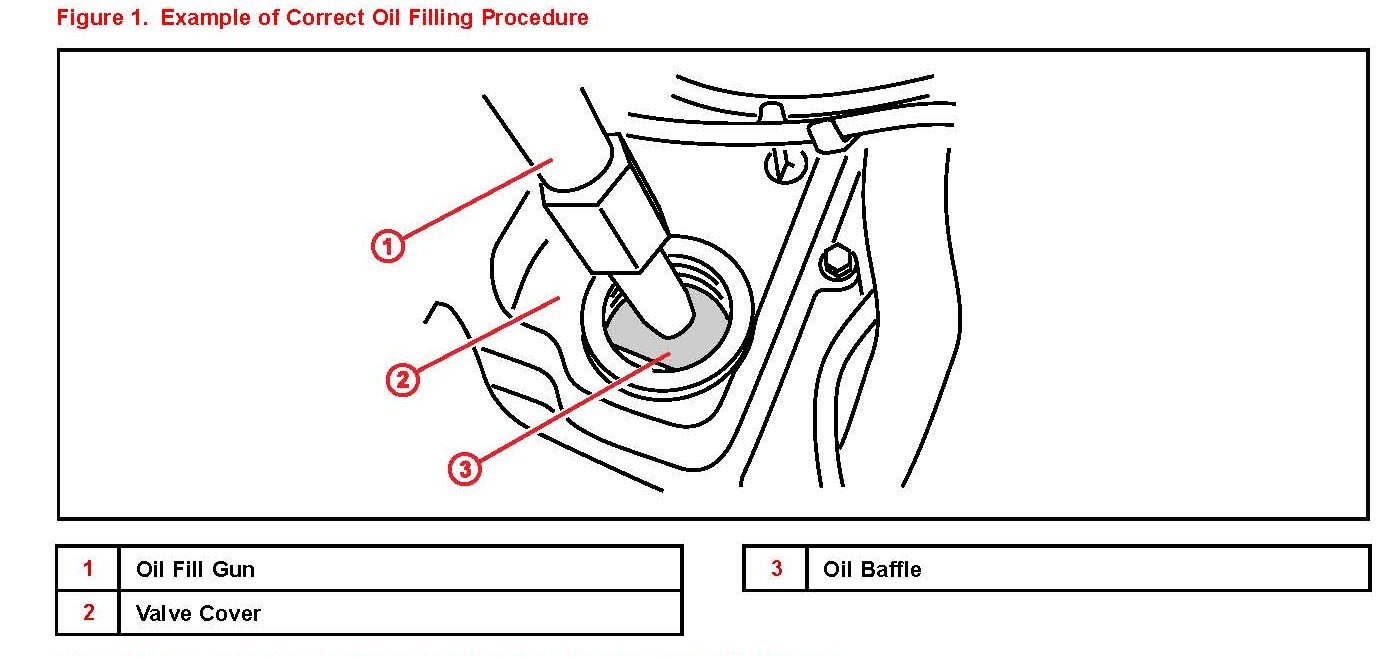 Figure 1. Example of Correct Oil Filling Procedure

1

2

3

| 1 | Oil Fill Gun |
|---|---|
| 2 | Valve Cover |

| 3 | Oil Baffle |
|---|---|