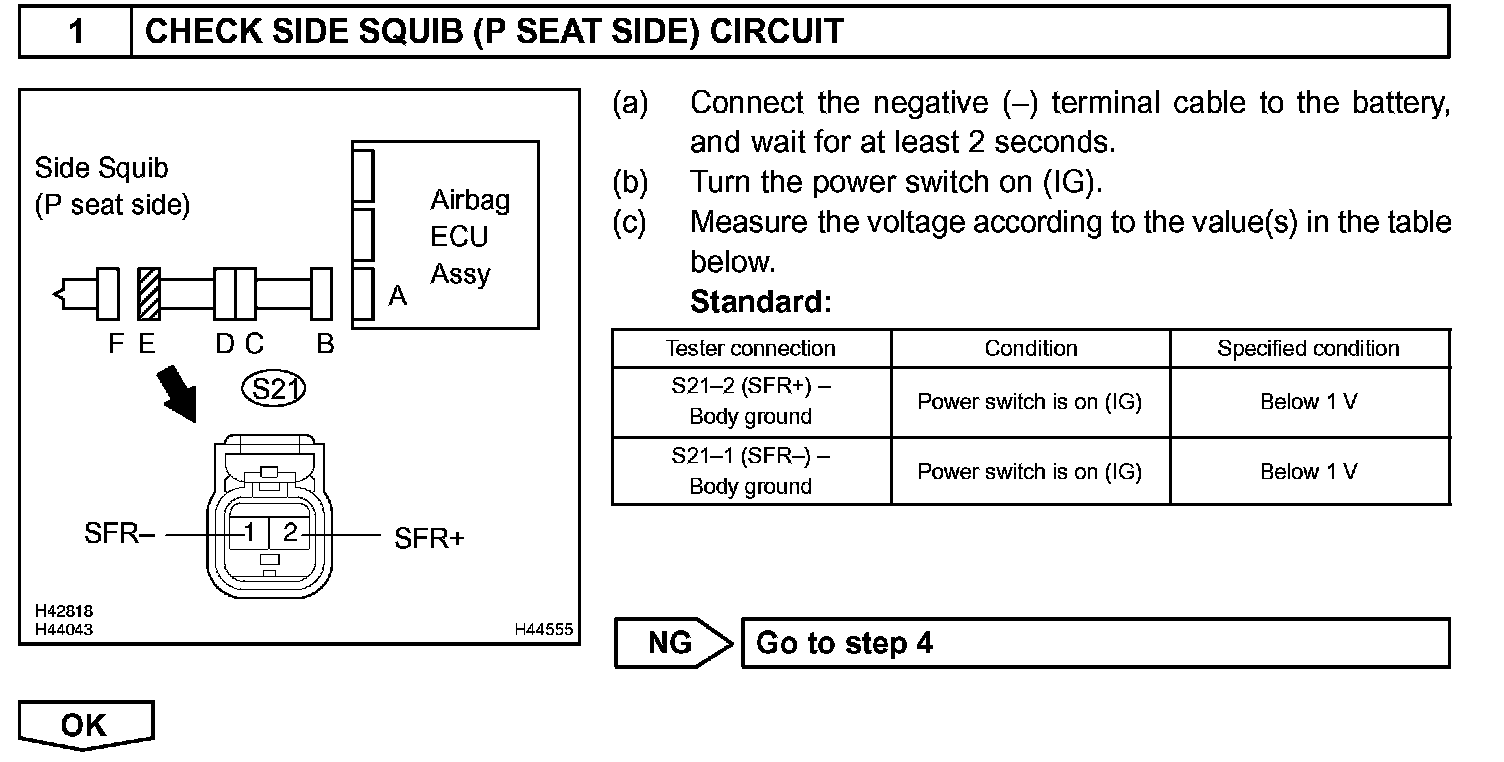 1 CHECK SIDE SQUIB (P SEAT SIDE) CIRCUIT

Side Squib
(P seat side)

Airbag
ECU
Assy

A

F E D C B

S21

SFR– 1 2 SFR+

H42818
H44043
H44555

(a) Connect the negative (–) terminal cable to the battery, and wait for at least 2 seconds.
(b) Turn the power switch on (IG).
(c) Measure the voltage according to the value(s) in the table below.
Standard:

| Tester connection | Condition | Specified condition |
|---|---|---|
| S21–2 (SFR+) – Body ground | Power switch is on (IG) | Below 1 V |
| S21–1 (SFR–) – Body ground | Power switch is on (IG) | Below 1 V |

NG Go to step 4

OK