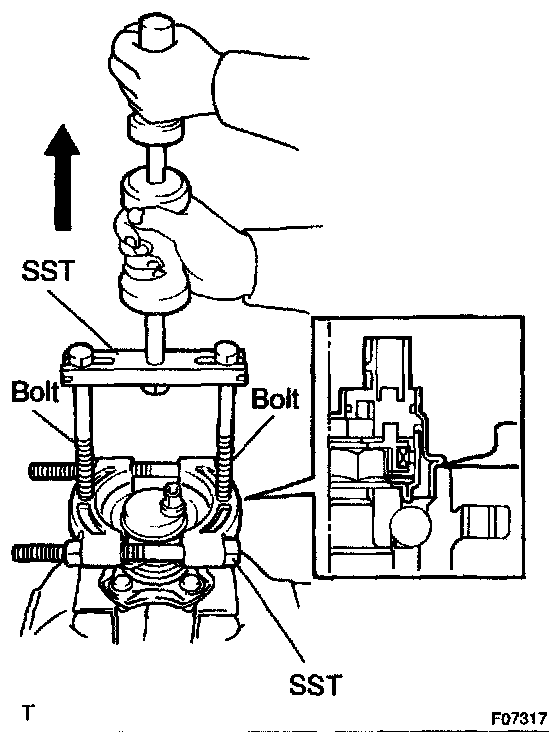 SST
Bolt
Bolt
SST
T
F07317