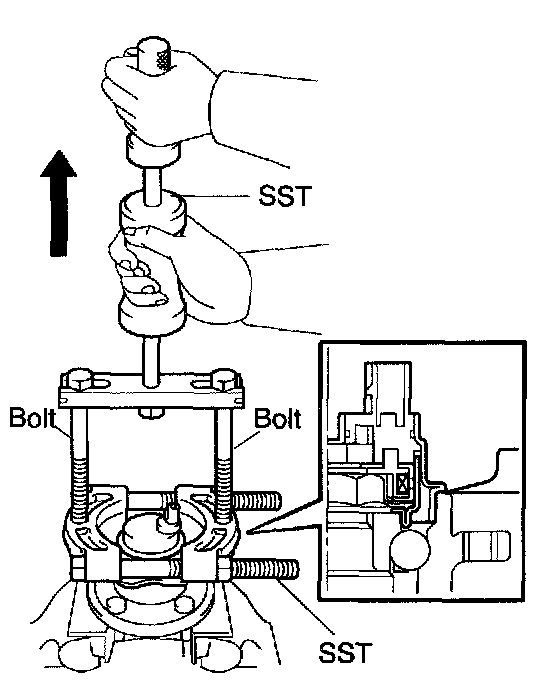 SST
Bolt
Bolt
SST