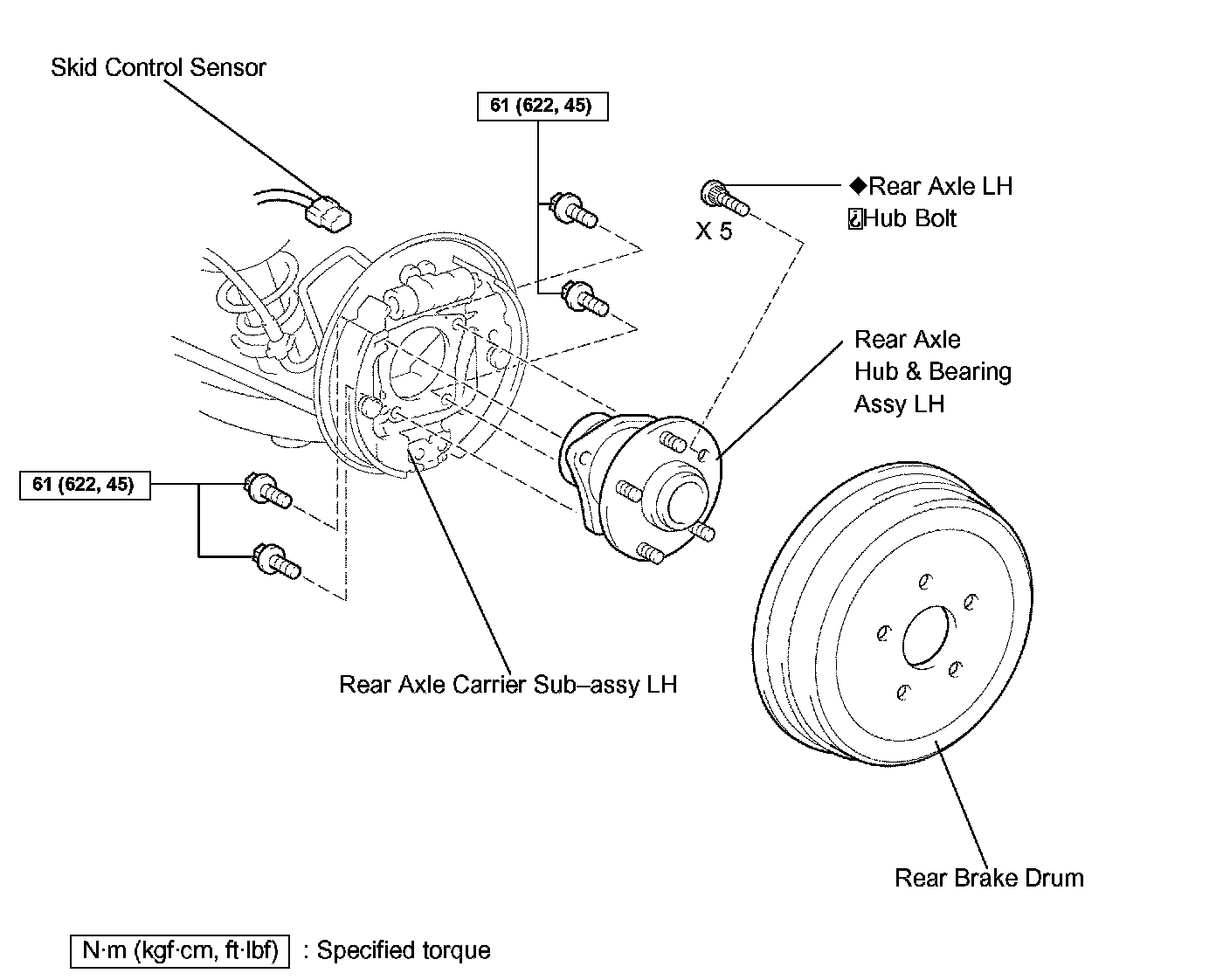 Skid Control Sensor

61 (622, 45)

◆Rear Axle LH
¿Hub Bolt

X 5

Rear Axle
Hub & Bearing
Assy LH

61 (622, 45)

Rear Axle Carrier Sub–assy LH

Rear Brake Drum

N·m (kgf·cm, ft·lbf) : Specified torque