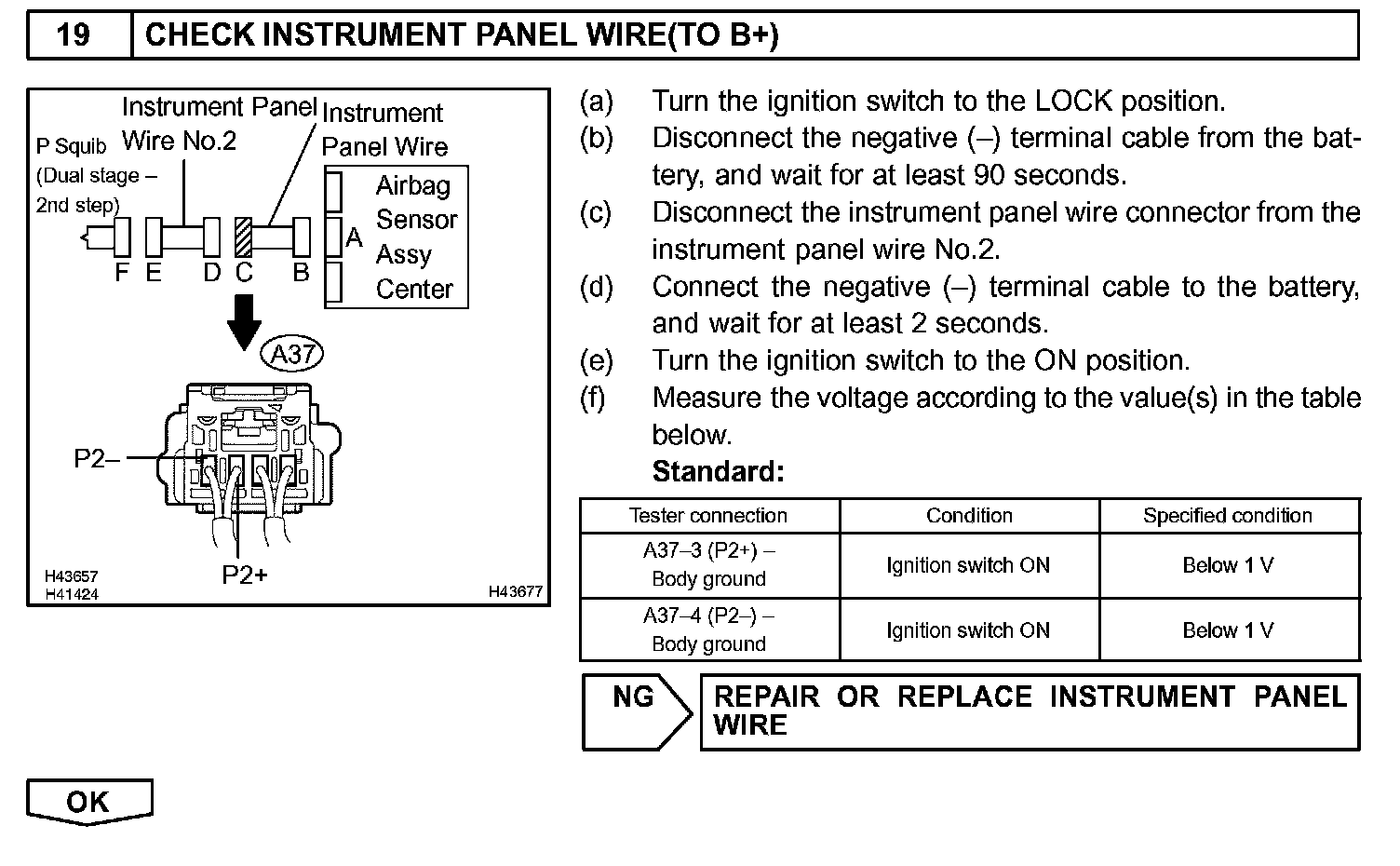 19 CHECK INSTRUMENT PANEL WIRE(TO B+)

Instrument Panel Wire No.2
Instrument Panel Wire
P Squib (Dual stage – 2nd step)
Airbag Sensor Assy Center
A
F E D C B
A37
P2–
P2+
H43657
H41424
H43677

(a) Turn the ignition switch to the LOCK position.
(b) Disconnect the negative (–) terminal cable from the battery, and wait for at least 90 seconds.
(c) Disconnect the instrument panel wire connector from the instrument panel wire No.2.
(d) Connect the negative (–) terminal cable to the battery, and wait for at least 2 seconds.
(e) Turn the ignition switch to the ON position.
(f) Measure the voltage according to the value(s) in the table below.
Standard:

| Tester connection | Condition | Specified condition |
|---|---|---|
| A37–3 (P2+) – Body ground | Ignition switch ON | Below 1 V |
| A37–4 (P2–) – Body ground | Ignition switch ON | Below 1 V |

NG
REPAIR OR REPLACE INSTRUMENT PANEL WIRE

OK