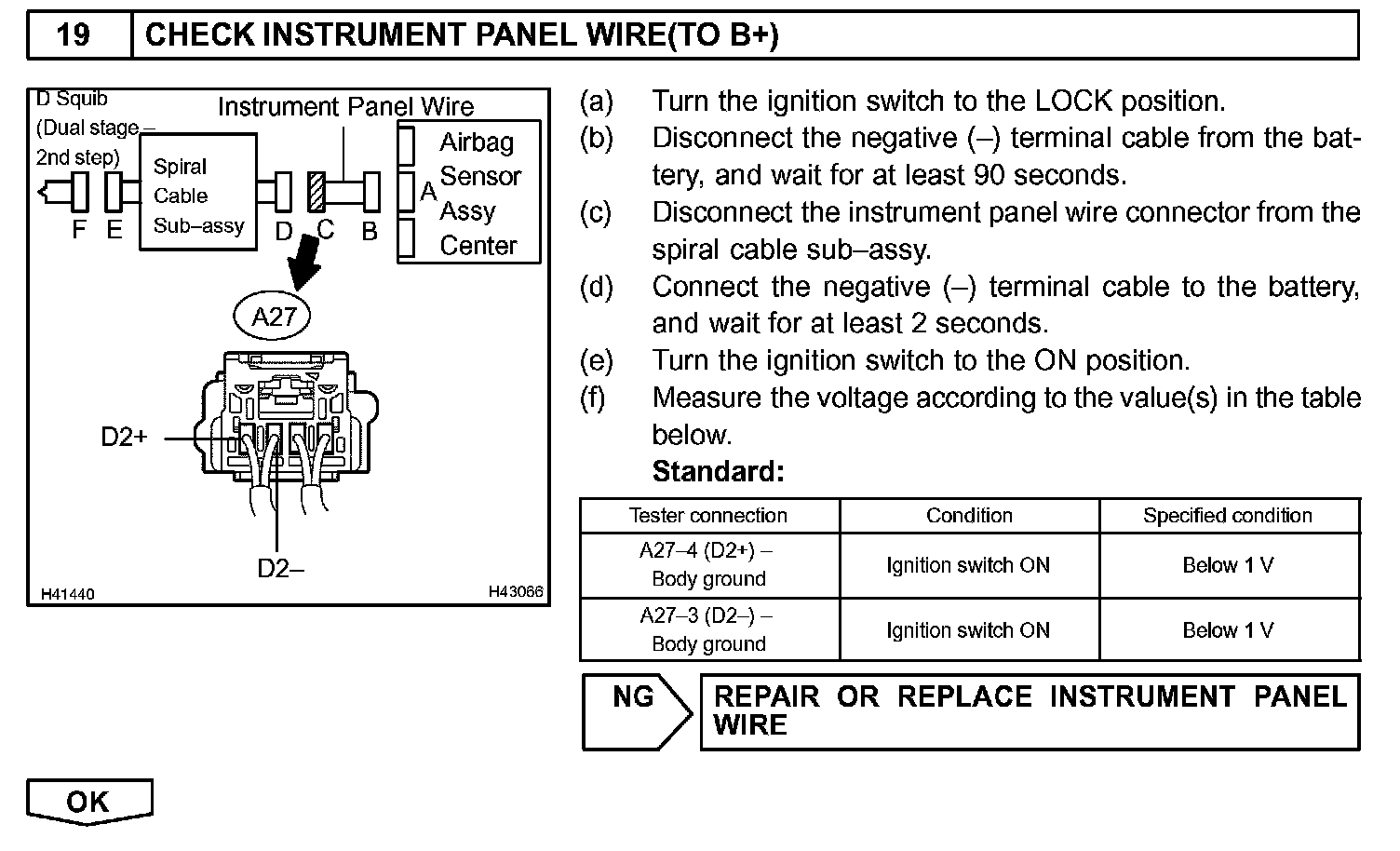 19 CHECK INSTRUMENT PANEL WIRE(TO B+)

D Squib (Dual stage – 2nd step)
Instrument Panel Wire
Spiral Cable Sub–assy
Airbag Sensor Assy Center
F E D C B A
A27
D2+
D2–
H41440
H43066

(a) Turn the ignition switch to the LOCK position.
(b) Disconnect the negative (–) terminal cable from the battery, and wait for at least 90 seconds.
(c) Disconnect the instrument panel wire connector from the spiral cable sub–assy.
(d) Connect the negative (–) terminal cable to the battery, and wait for at least 2 seconds.
(e) Turn the ignition switch to the ON position.
(f) Measure the voltage according to the value(s) in the table below.
Standard:

| Tester connection | Condition | Specified condition |
|---|---|---|
| A27–4 (D2+) – Body ground | Ignition switch ON | Below 1 V |
| A27–3 (D2–) – Body ground | Ignition switch ON | Below 1 V |

NG REPAIR OR REPLACE INSTRUMENT PANEL WIRE

OK