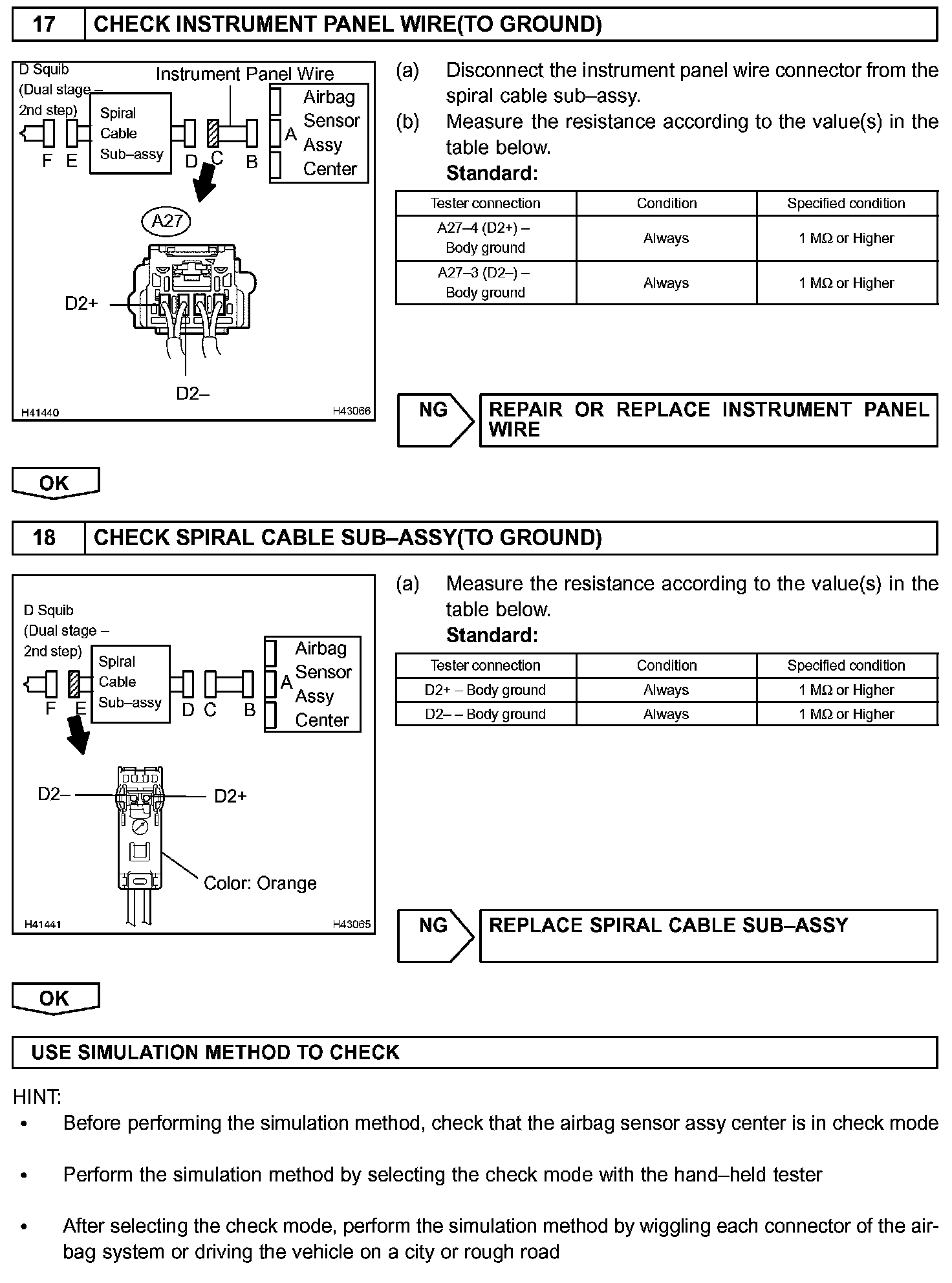 17 CHECK INSTRUMENT PANEL WIRE(TO GROUND)

D Squib (Dual stage – 2nd step)
Instrument Panel Wire
Spiral Cable Sub–assy
Airbag Sensor Assy Center
F E D C B A
A27
D2+
D2–
H41440 H43066

(a) Disconnect the instrument panel wire connector from the spiral cable sub–assy.
(b) Measure the resistance according to the value(s) in the table below.
Standard:

| Tester connection | Condition | Specified condition |
|---|---|---|
| A27–4 (D2+) – Body ground | Always | 1 MΩ or Higher |
| A27–3 (D2–) – Body ground | Always | 1 MΩ or Higher |

NG REPAIR OR REPLACE INSTRUMENT PANEL WIRE

OK

18 CHECK SPIRAL CABLE SUB–ASSY(TO GROUND)

D Squib (Dual stage – 2nd step)
Spiral Cable Sub–assy
Airbag Sensor Assy Center
F E D C B A
D2–
D2+
Color: Orange
H41441 H43065

(a) Measure the resistance according to the value(s) in the table below.
Standard:

| Tester connection | Condition | Specified condition |
|---|---|---|
| D2+ – Body ground | Always | 1 MΩ or Higher |
| D2– – Body ground | Always | 1 MΩ or Higher |

NG REPLACE SPIRAL CABLE SUB–ASSY

OK

USE SIMULATION METHOD TO CHECK

HINT:
• Before performing the simulation method, check that the airbag sensor assy center is in check mode

• Perform the simulation method by selecting the check mode with the hand–held tester

• After selecting the check mode, perform the simulation method by wiggling each connector of the airbag system or driving the vehicle on a city or rough road