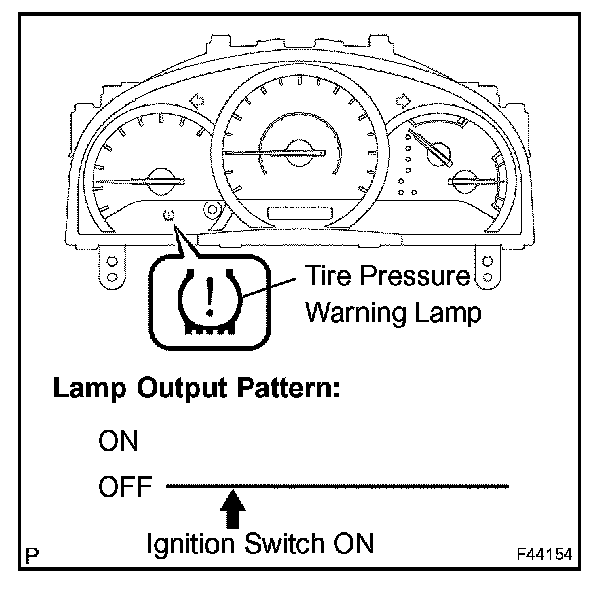 Tire Pressure Warning Lamp

Lamp Output Pattern:

ON

OFF

Ignition Switch ON

P

F44154