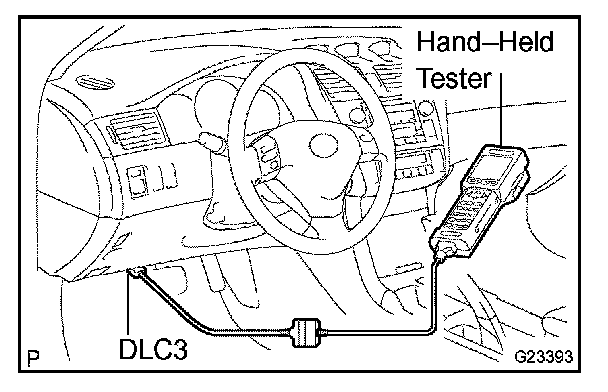 Hand–Held Tester

DLC3

P

G23393