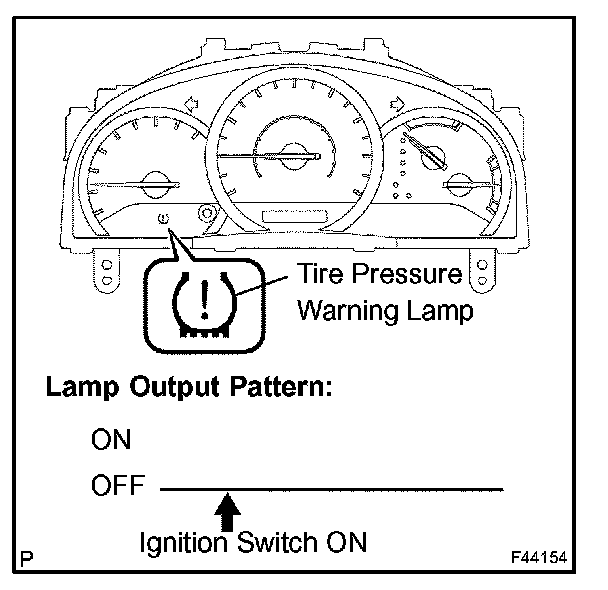 Tire Pressure Warning Lamp

Lamp Output Pattern:

ON

OFF

Ignition Switch ON

P

F44154