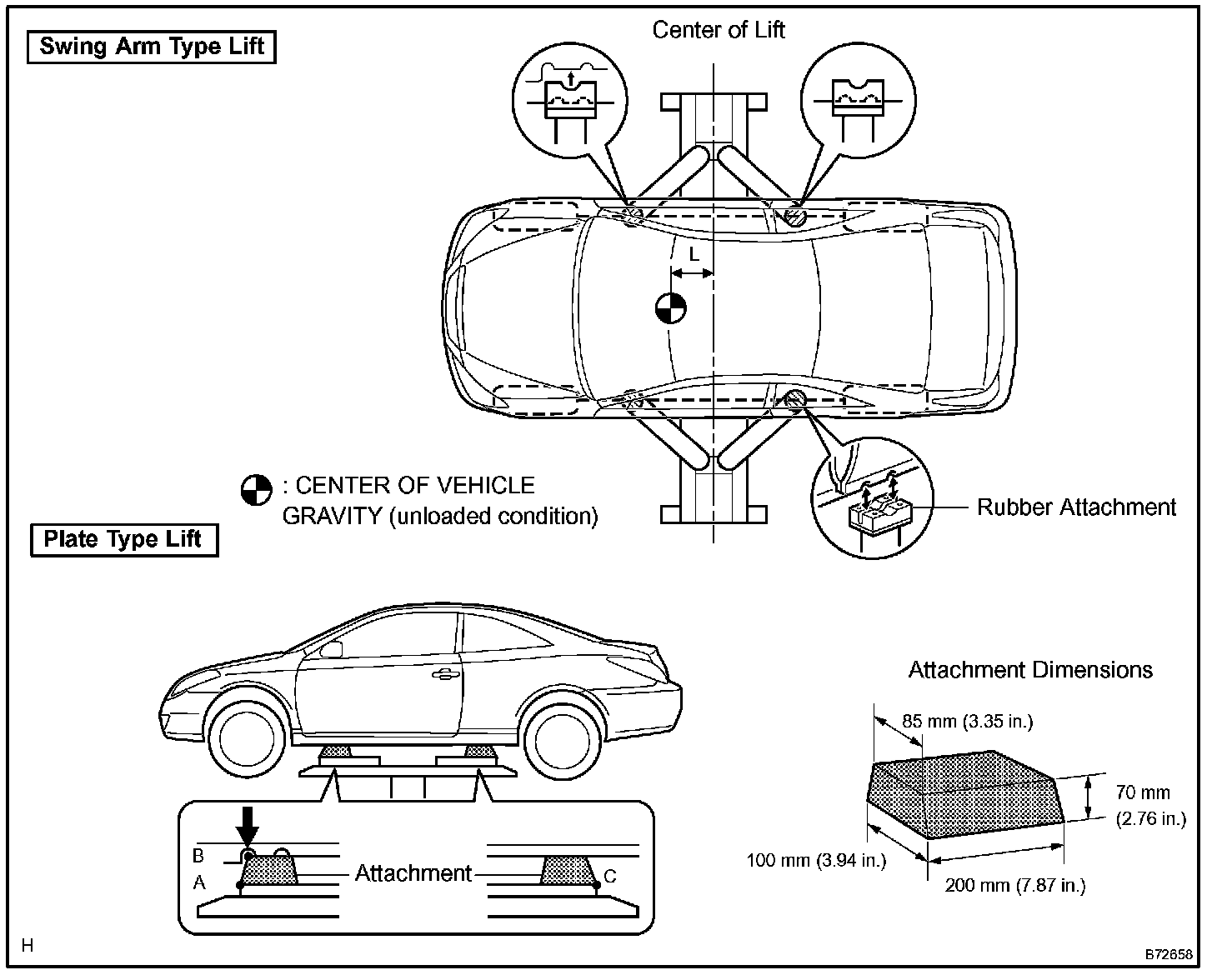 Swing Arm Type Lift

Center of Lift

L

: CENTER OF VEHICLE GRAVITY (unloaded condition)

Rubber Attachment

Plate Type Lift

Attachment Dimensions

85 mm (3.35 in.)

70 mm (2.76 in.)

100 mm (3.94 in.)

200 mm (7.87 in.)

B

A

Attachment

C

H

B72658