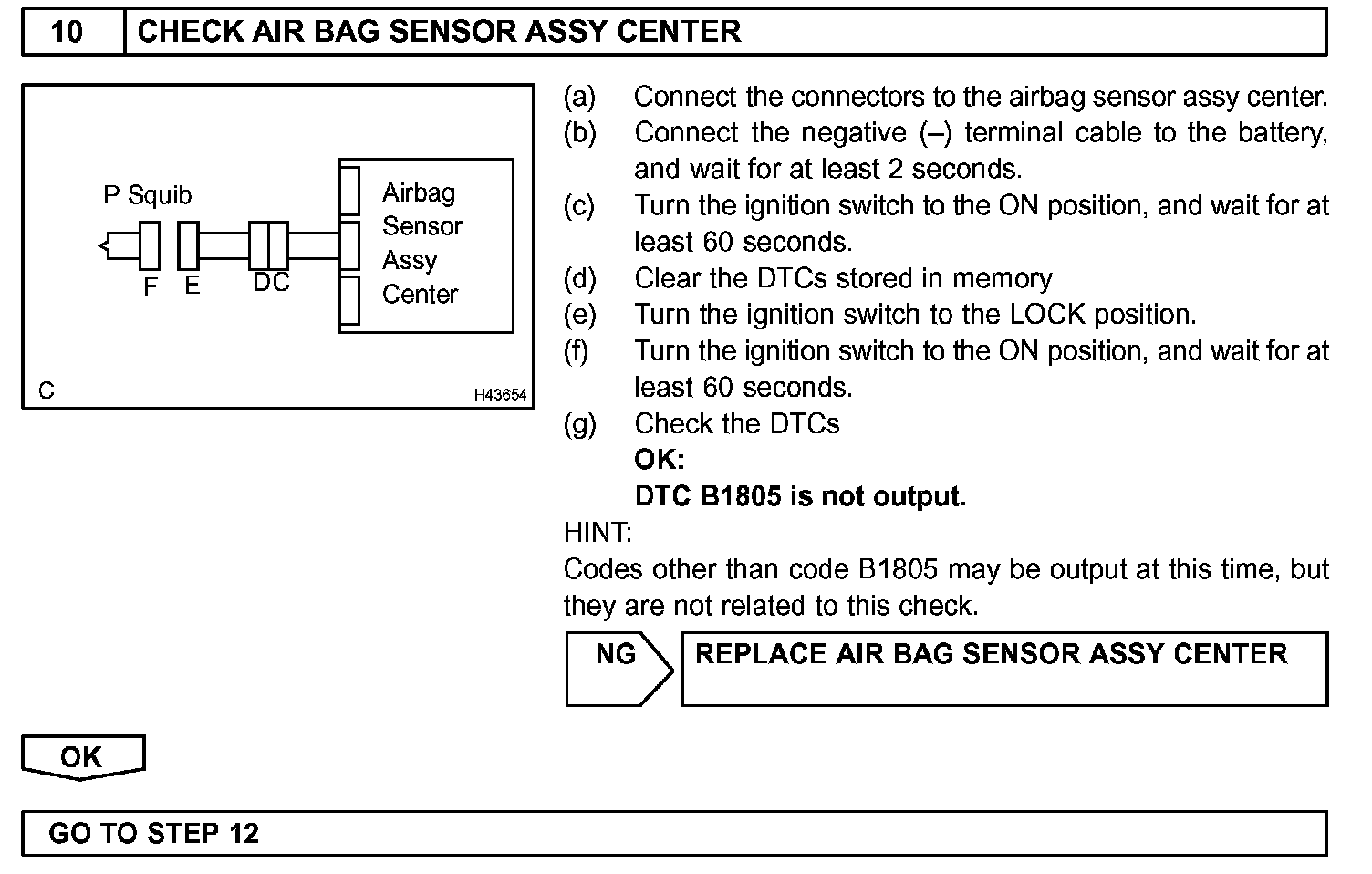 10 CHECK AIR BAG SENSOR ASSY CENTER

P Squib

F E DC

Airbag Sensor Assy Center

C

H43654

(a) Connect the connectors to the airbag sensor assy center.
(b) Connect the negative (–) terminal cable to the battery, and wait for at least 2 seconds.
(c) Turn the ignition switch to the ON position, and wait for at least 60 seconds.
(d) Clear the DTCs stored in memory
(e) Turn the ignition switch to the LOCK position.
(f) Turn the ignition switch to the ON position, and wait for at least 60 seconds.
(g) Check the DTCs
OK:
DTC B1805 is not output.

HINT:
Codes other than code B1805 may be output at this time, but they are not related to this check.

NG REPLACE AIR BAG SENSOR ASSY CENTER

OK

GO TO STEP 12