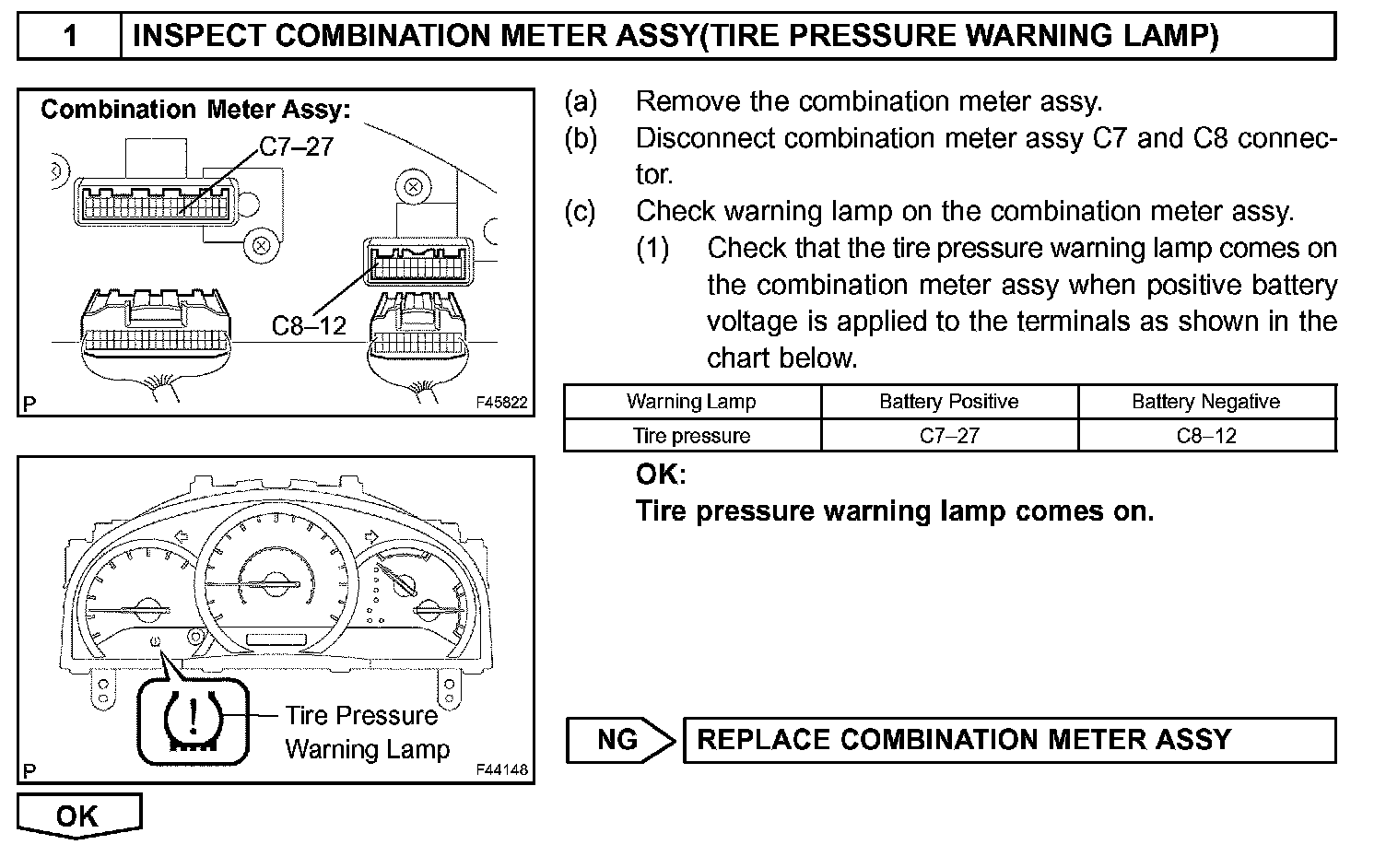 1 INSPECT COMBINATION METER ASSY(TIRE PRESSURE WARNING LAMP)

Combination Meter Assy:
C7–27
C8–12
P
F45822

Tire Pressure Warning Lamp
P
F44148

(a) Remove the combination meter assy.
(b) Disconnect combination meter assy C7 and C8 connector.
(c) Check warning lamp on the combination meter assy.
(1) Check that the tire pressure warning lamp comes on the combination meter assy when positive battery voltage is applied to the terminals as shown in the chart below.

| Warning Lamp | Battery Positive | Battery Negative |
|---|---|---|
| Tire pressure | C7–27 | C8–12 |

OK:
Tire pressure warning lamp comes on.

NG REPLACE COMBINATION METER ASSY

OK