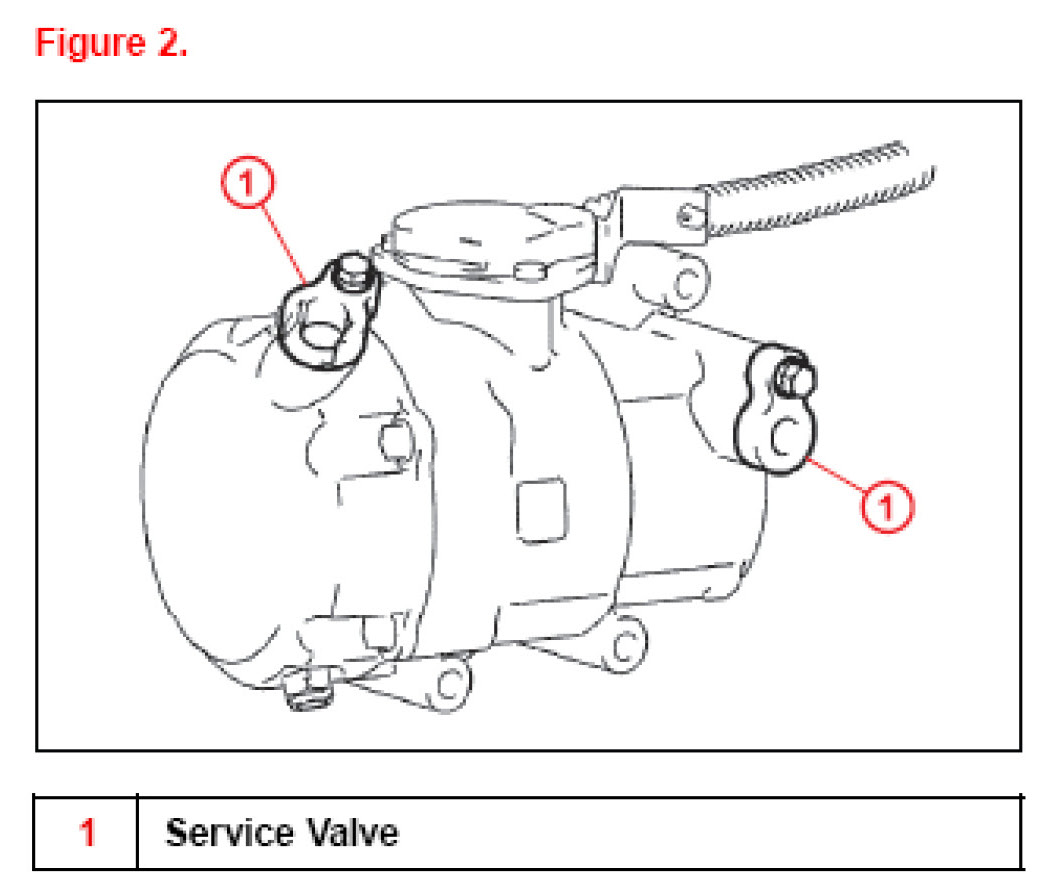 Figure 2.

1

1

| 1 | Service Valve |
|---|---|