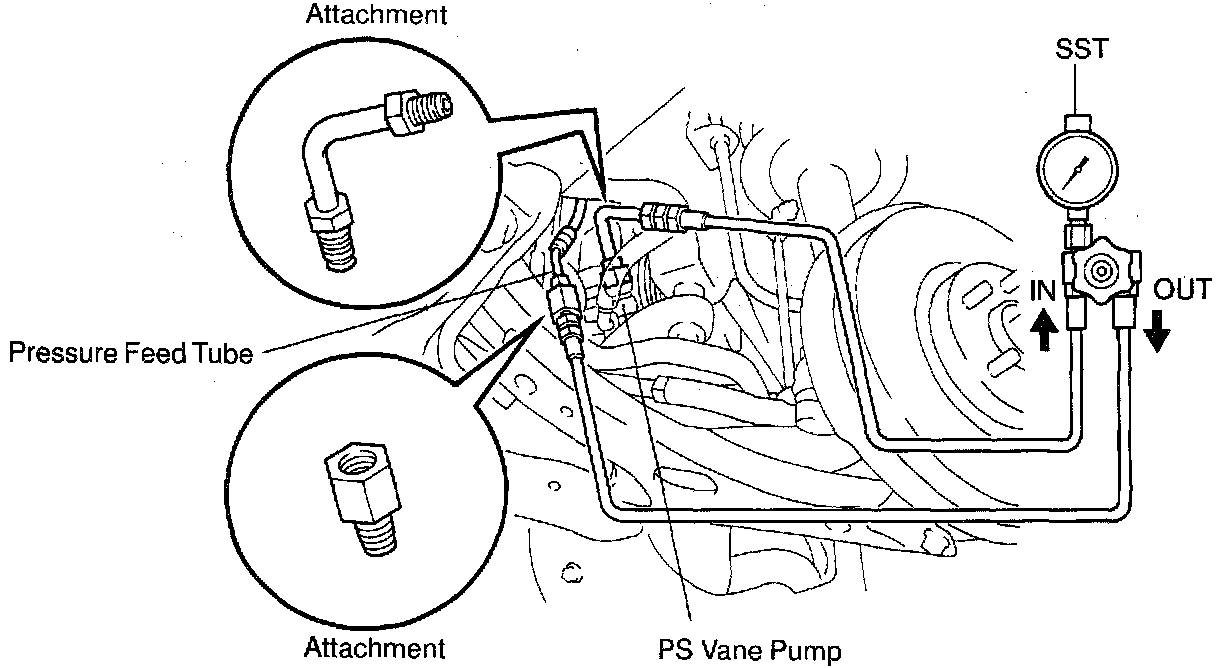 Attachment

SST

IN

OUT

Pressure Feed Tube

Attachment

PS Vane Pump