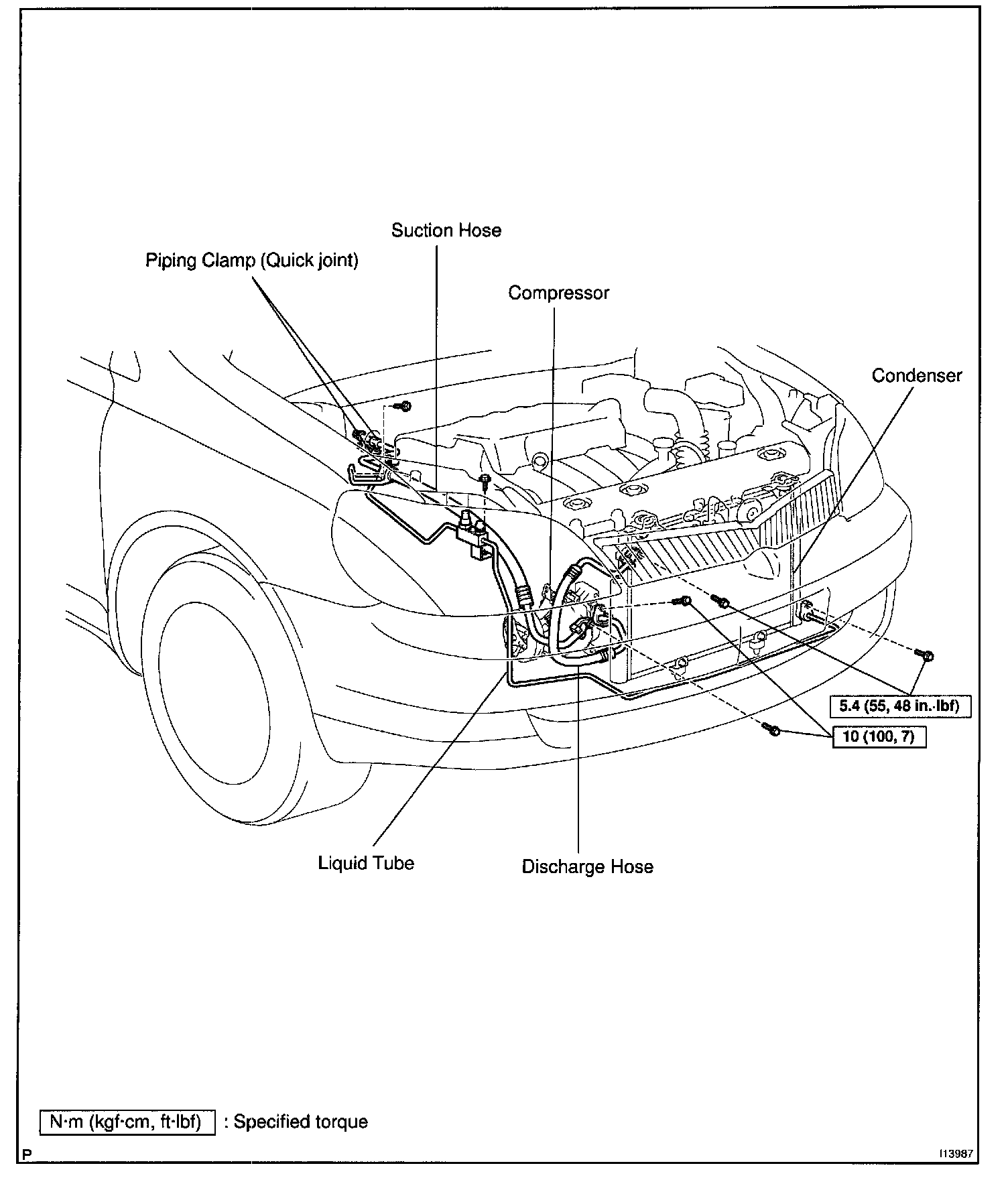 Suction Hose

Piping Clamp (Quick joint)

Compressor

Condenser

5.4 (55, 48 in.·lbf)

10 (100, 7)

Liquid Tube

Discharge Hose

N·m (kgf·cm, ft·lbf) : Specified torque

P

I13987