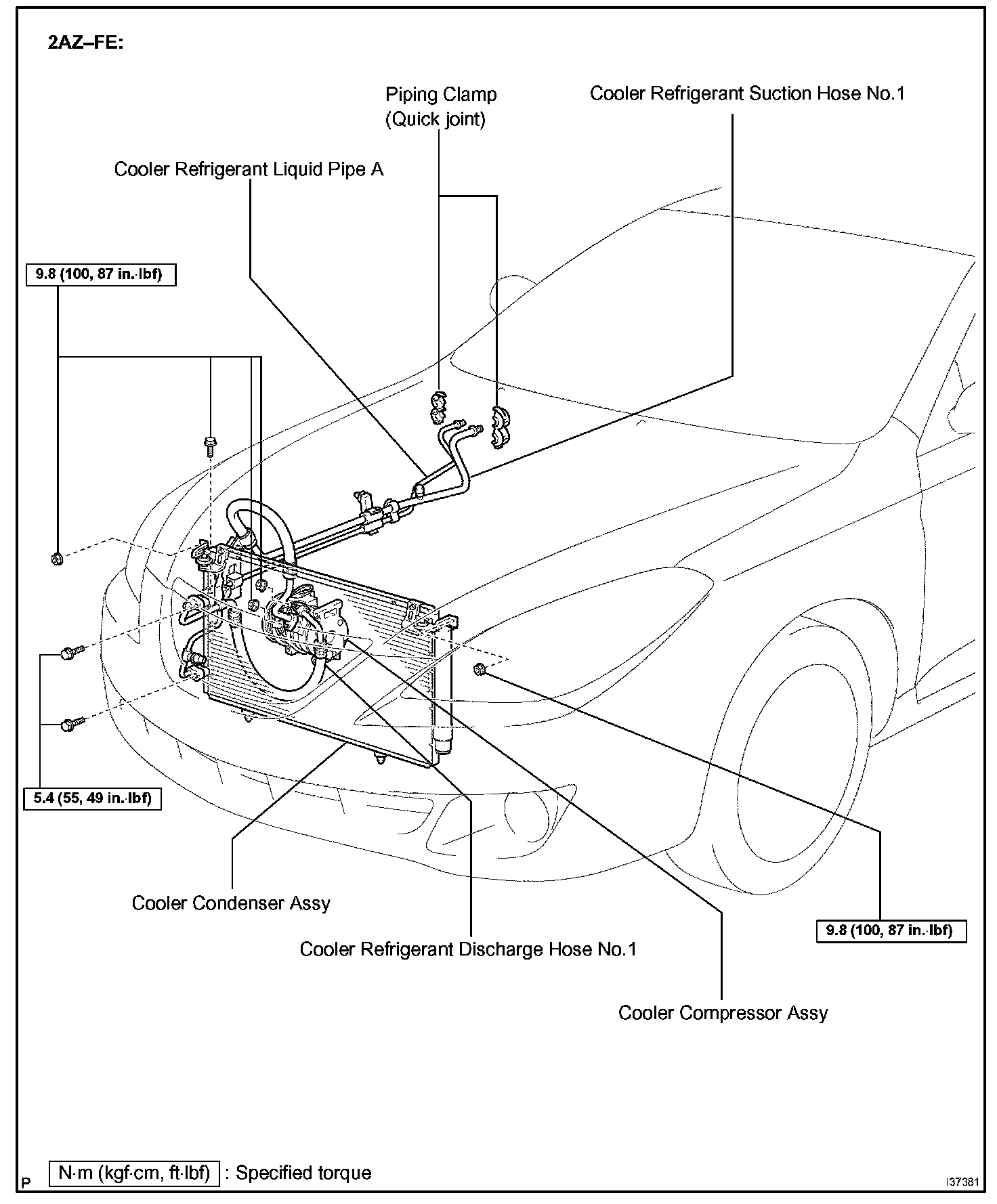 2AZ–FE:

Piping Clamp (Quick joint)

Cooler Refrigerant Suction Hose No.1

Cooler Refrigerant Liquid Pipe A

9.8 (100, 87 in.·lbf)

5.4 (55, 49 in.·lbf)

Cooler Condenser Assy

Cooler Refrigerant Discharge Hose No.1

9.8 (100, 87 in.·lbf)

Cooler Compressor Assy

P

N·m (kgf·cm, ft·lbf) : Specified torque

I37381