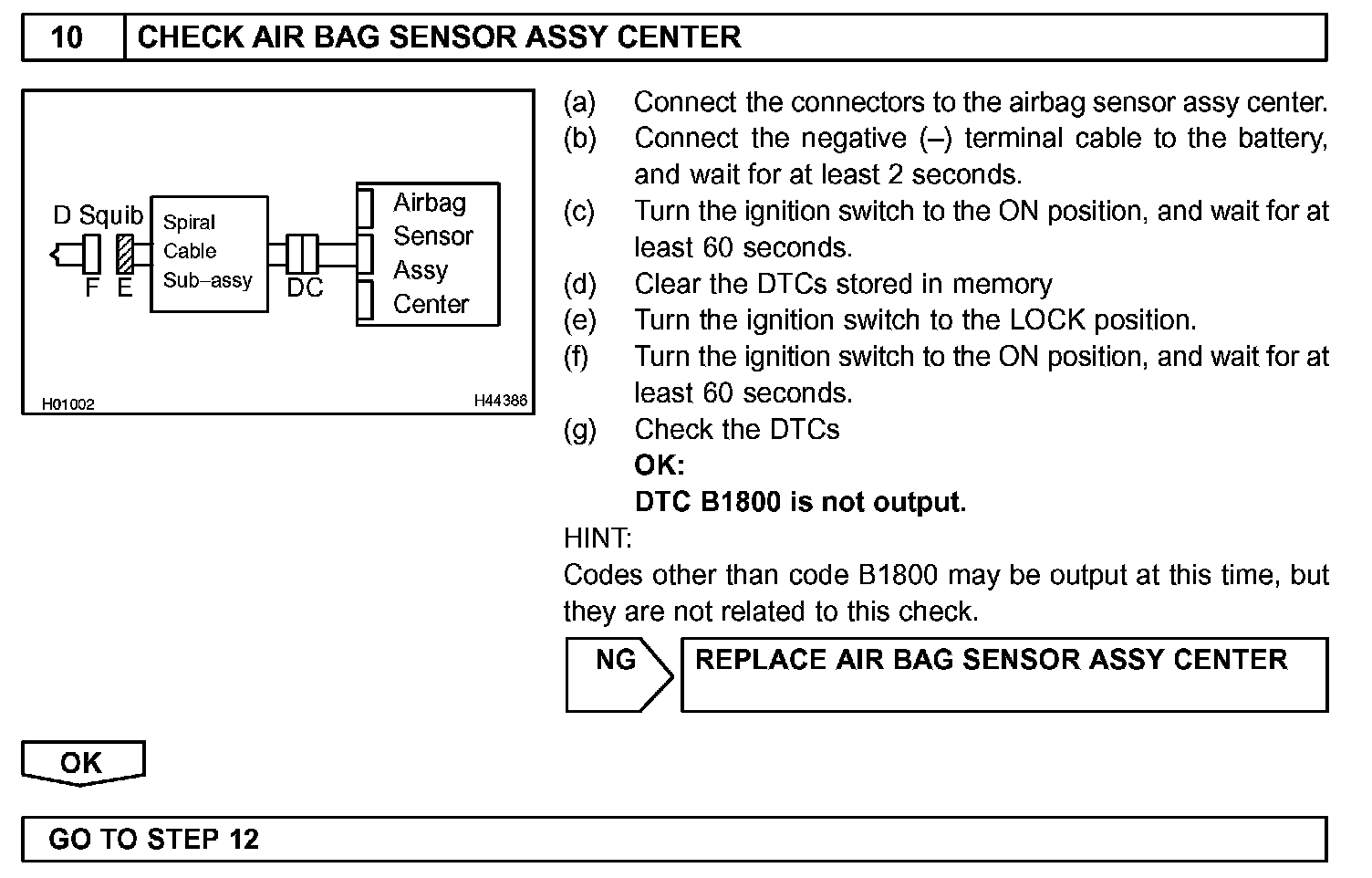 10 CHECK AIR BAG SENSOR ASSY CENTER

D Squib
F E
Spiral Cable Sub–assy
DC
Airbag Sensor Assy Center
H01002
H44386

(a) Connect the connectors to the airbag sensor assy center.
(b) Connect the negative (–) terminal cable to the battery, and wait for at least 2 seconds.
(c) Turn the ignition switch to the ON position, and wait for at least 60 seconds.
(d) Clear the DTCs stored in memory
(e) Turn the ignition switch to the LOCK position.
(f) Turn the ignition switch to the ON position, and wait for at least 60 seconds.
(g) Check the DTCs
OK:
DTC B1800 is not output.

HINT:
Codes other than code B1800 may be output at this time, but they are not related to this check.

NG REPLACE AIR BAG SENSOR ASSY CENTER

OK

GO TO STEP 12