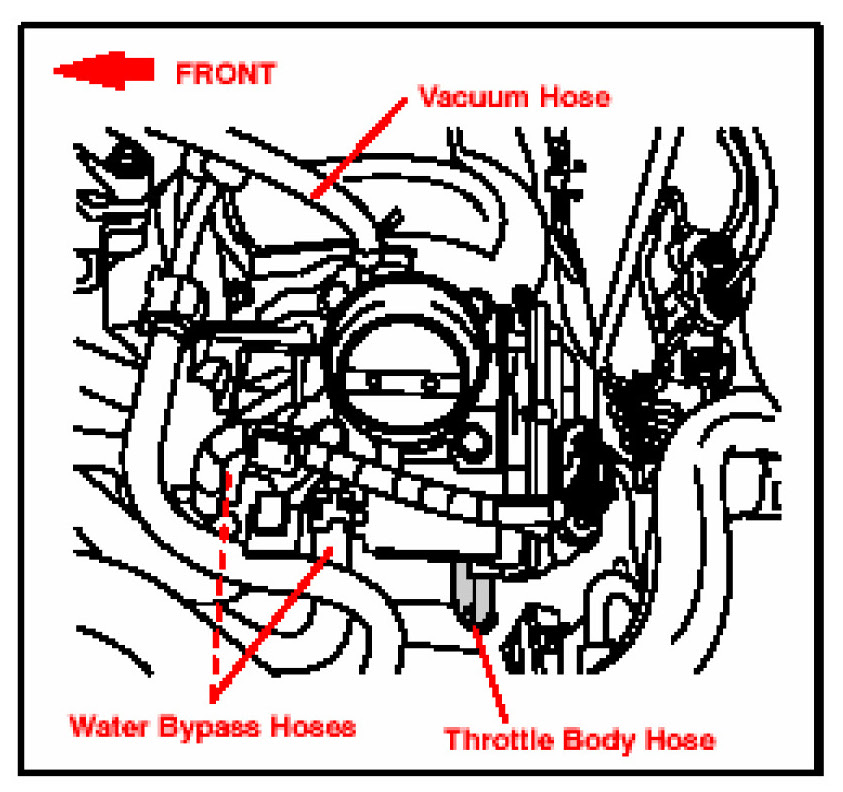 FRONT

Vacuum Hose

Water Bypass Hoses

Throttle Body Hose