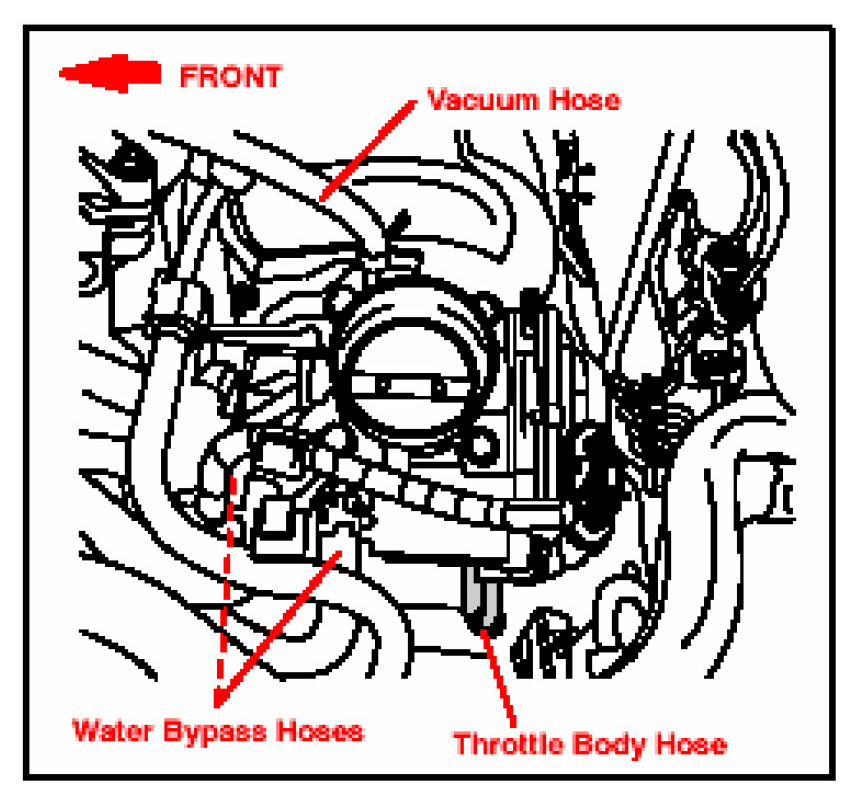 FRONT

Vacuum Hose

Water Bypass Hoses

Throttle Body Hose