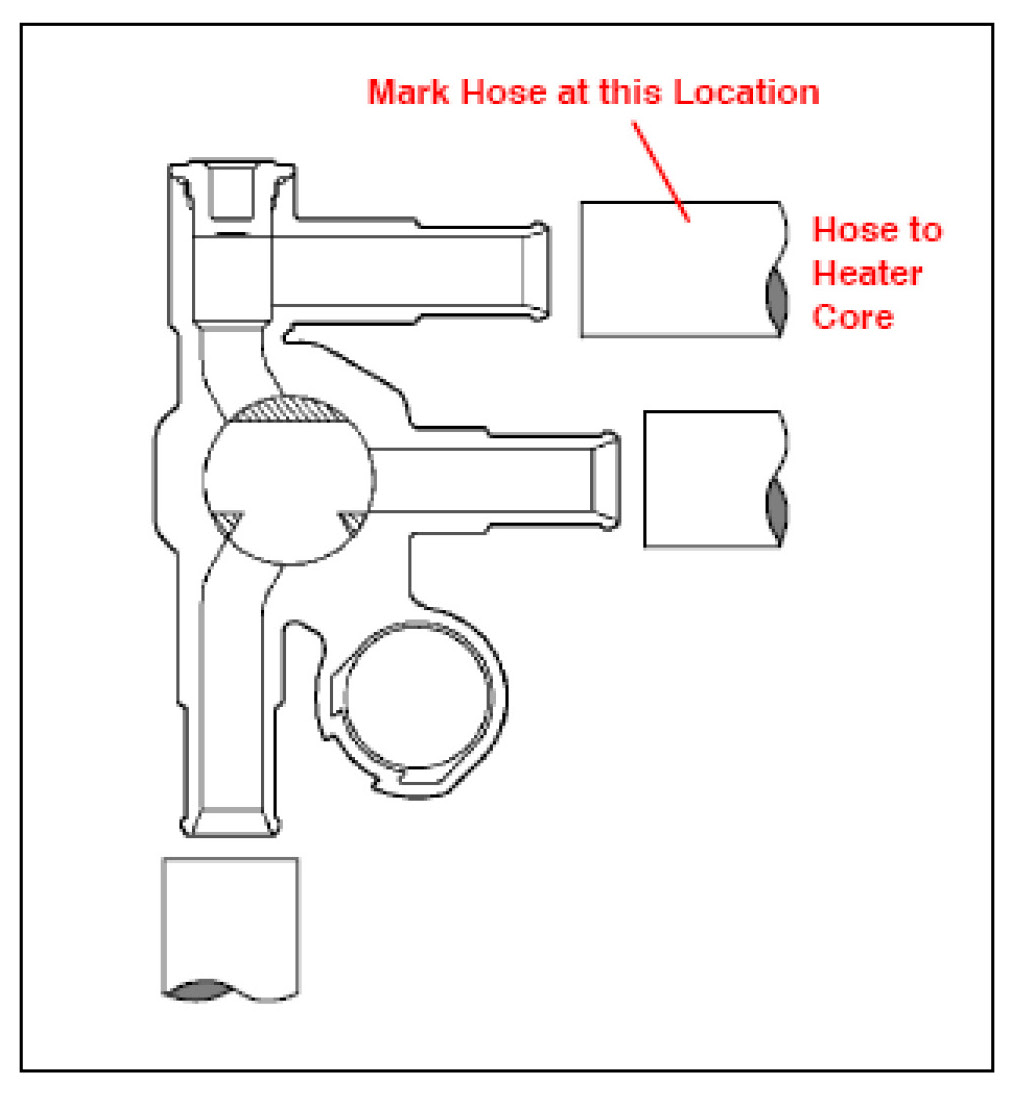 Mark Hose at this Location

Hose to Heater Core