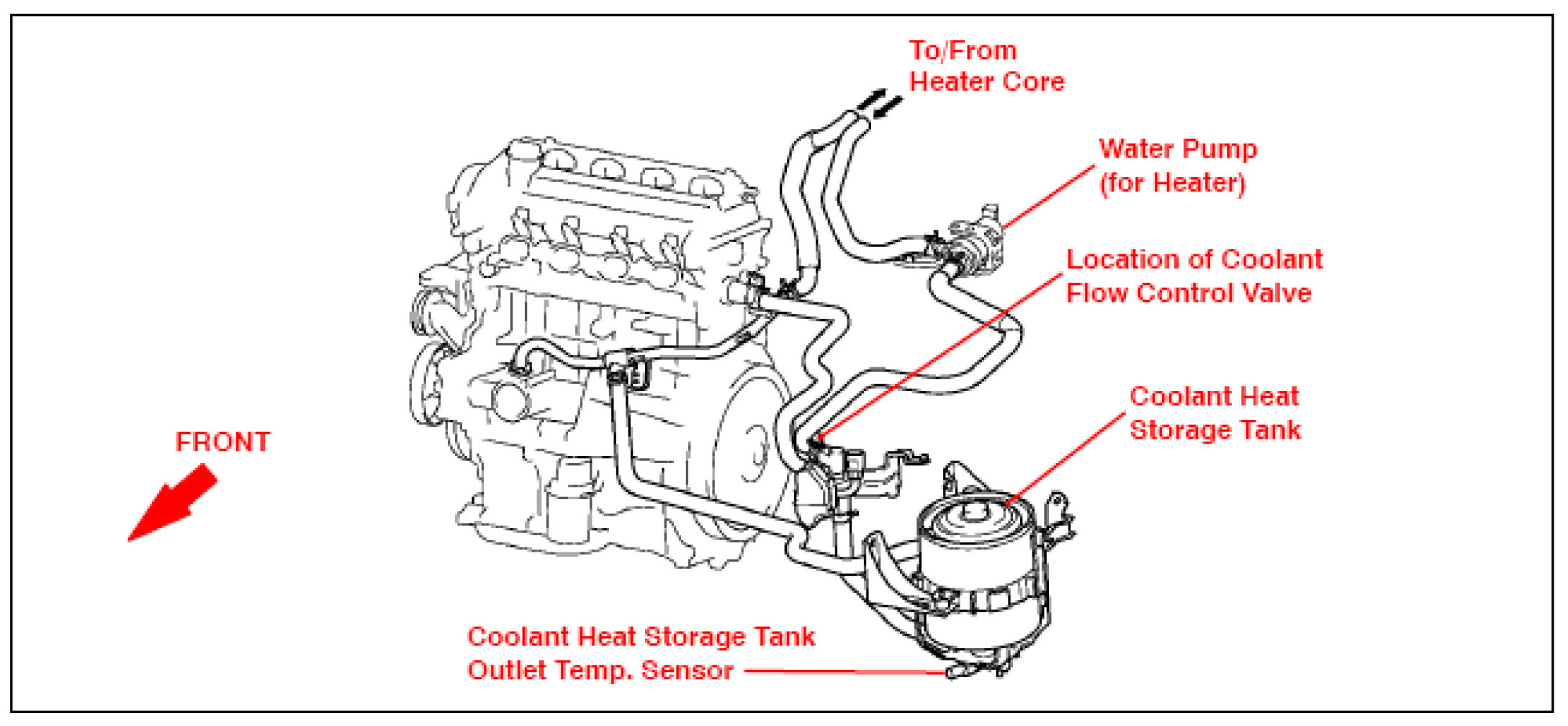 To/From Heater Core

Water Pump (for Heater)

Location of Coolant Flow Control Valve

Coolant Heat Storage Tank

FRONT

Coolant Heat Storage Tank Outlet Temp. Sensor