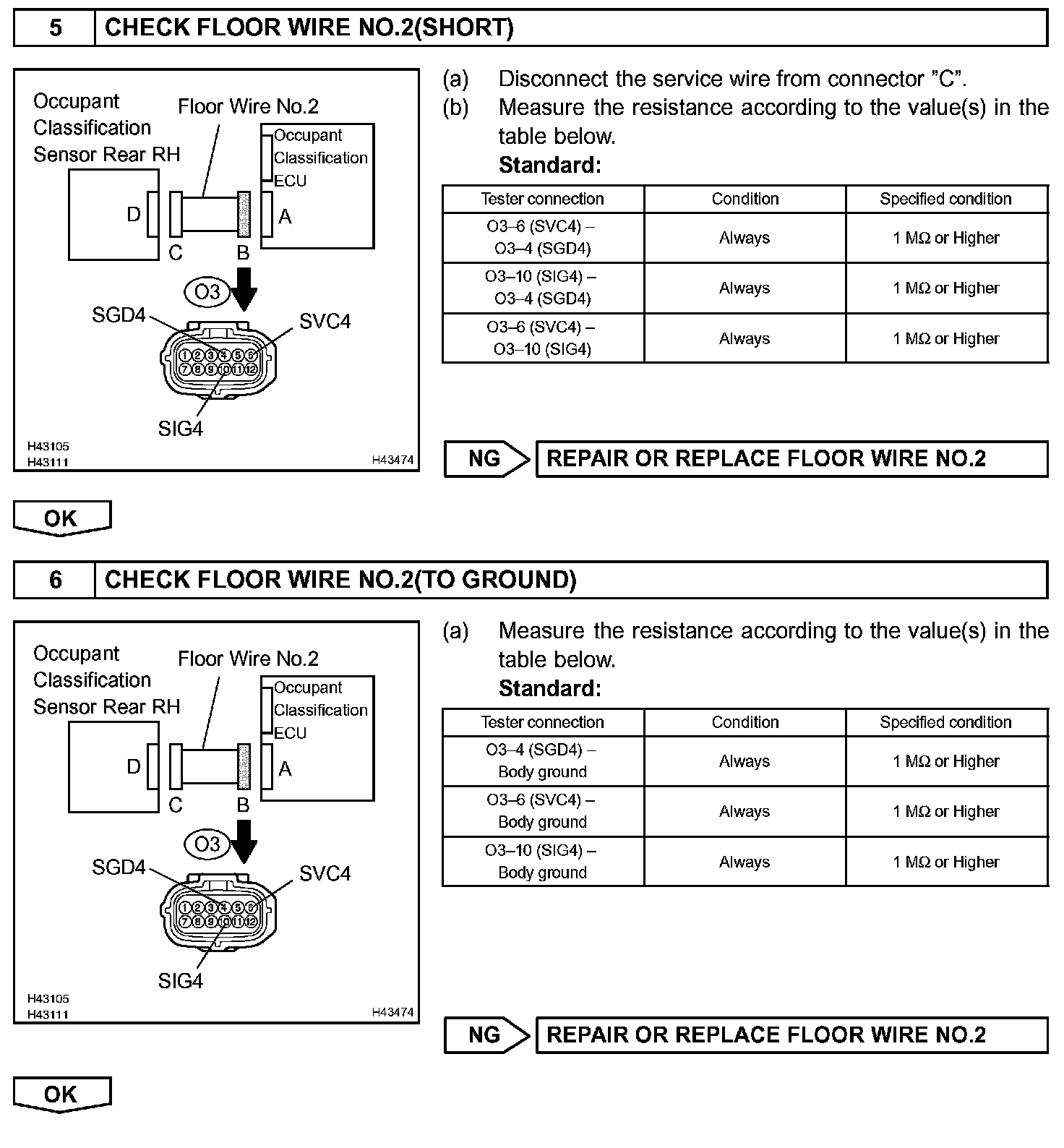 5 CHECK FLOOR WIRE NO.2(SHORT)

Occupant Classification Sensor Rear RH
Floor Wire No.2
Occupant Classification ECU
D
C
B
A
O3
SGD4
SVC4
1 2 3 4 5 6
7 8 9 10 11 12
SIG4
H43105
H43111
H43474

(a) Disconnect the service wire from connector "C".
(b) Measure the resistance according to the value(s) in the table below.
Standard:

| Tester connection | Condition | Specified condition |
|---|---|---|
| O3–6 (SVC4) – O3–4 (SGD4) | Always | 1 MΩ or Higher |
| O3–10 (SIG4) – O3–4 (SGD4) | Always | 1 MΩ or Higher |
| O3–6 (SVC4) – O3–10 (SIG4) | Always | 1 MΩ or Higher |

NG REPAIR OR REPLACE FLOOR WIRE NO.2

OK

6 CHECK FLOOR WIRE NO.2(TO GROUND)

Occupant Classification Sensor Rear RH
Floor Wire No.2
Occupant Classification ECU
D
C
B
A
O3
SGD4
SVC4
1 2 3 4 5 6
7 8 9 10 11 12
SIG4
H43105
H43111
H43474

(a) Measure the resistance according to the value(s) in the table below.
Standard:

| Tester connection | Condition | Specified condition |
|---|---|---|
| O3–4 (SGD4) – Body ground | Always | 1 MΩ or Higher |
| O3–6 (SVC4) – Body ground | Always | 1 MΩ or Higher |
| O3–10 (SIG4) – Body ground | Always | 1 MΩ or Higher |

NG REPAIR OR REPLACE FLOOR WIRE NO.2

OK