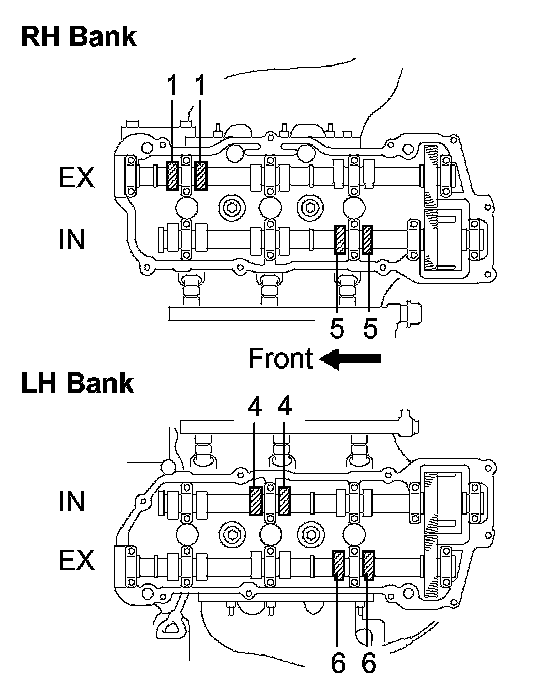 RH Bank

1 1

EX

IN

5 5

Front

LH Bank

4 4

IN

EX

6 6