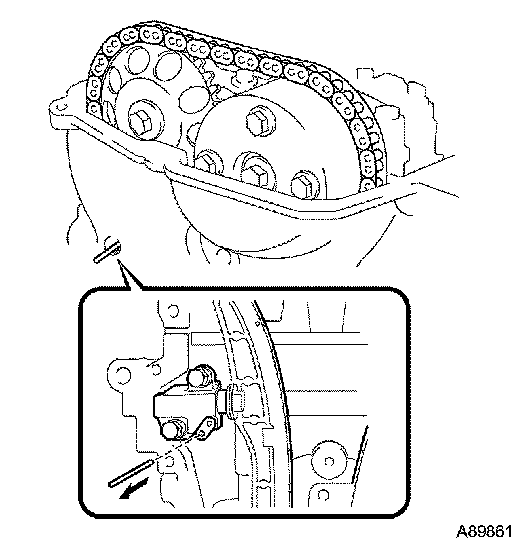 A89861