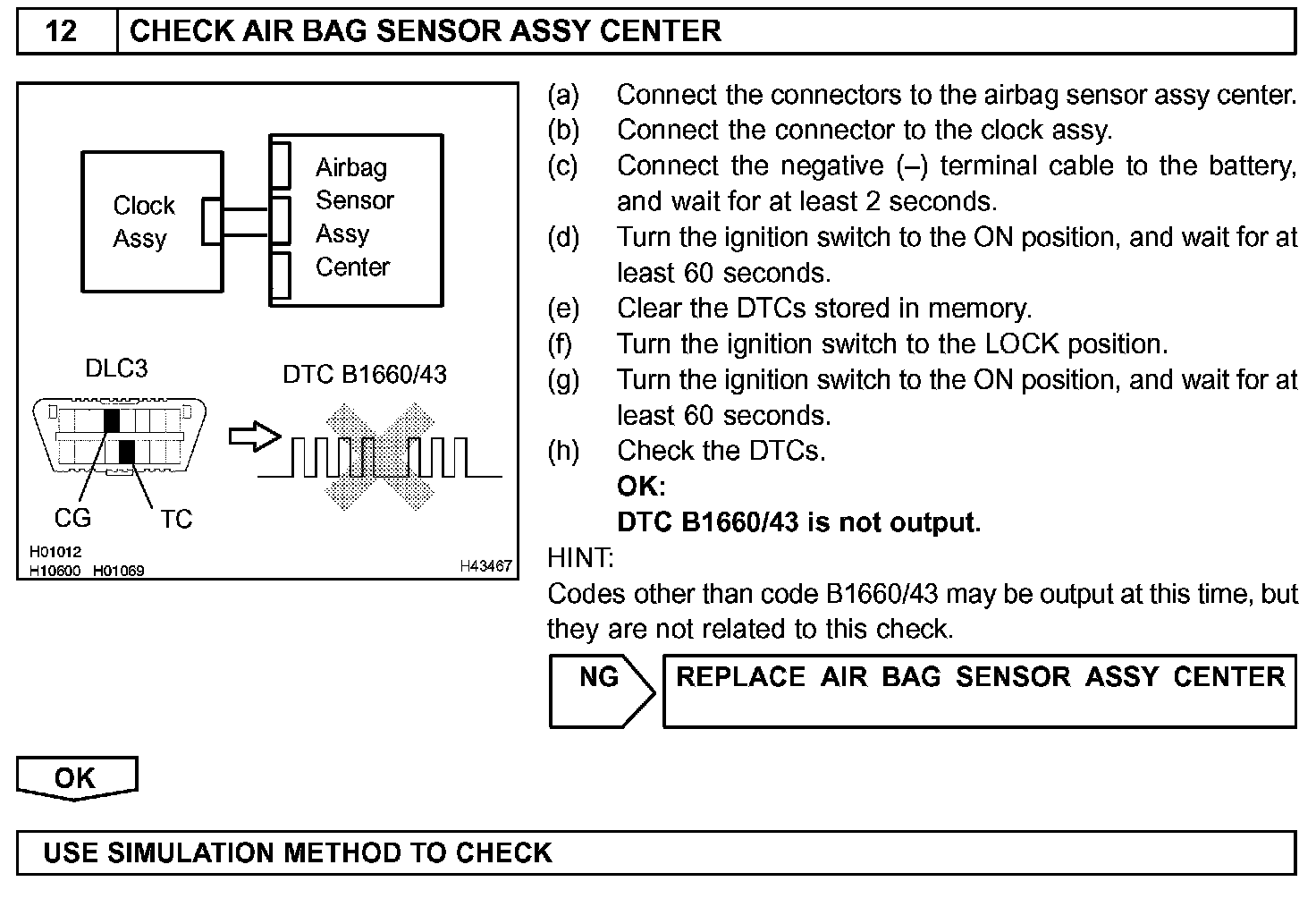 12 CHECK AIR BAG SENSOR ASSY CENTER

Clock Assy

Airbag Sensor Assy Center

DLC3

DTC B1660/43

CG

TC

H01012
H10600 H01069

H43467

(a) Connect the connectors to the airbag sensor assy center.
(b) Connect the connector to the clock assy.
(c) Connect the negative (–) terminal cable to the battery, and wait for at least 2 seconds.
(d) Turn the ignition switch to the ON position, and wait for at least 60 seconds.
(e) Clear the DTCs stored in memory.
(f) Turn the ignition switch to the LOCK position.
(g) Turn the ignition switch to the ON position, and wait for at least 60 seconds.
(h) Check the DTCs.
OK:
DTC B1660/43 is not output.

HINT:
Codes other than code B1660/43 may be output at this time, but they are not related to this check.

NG

REPLACE AIR BAG SENSOR ASSY CENTER

OK

USE SIMULATION METHOD TO CHECK